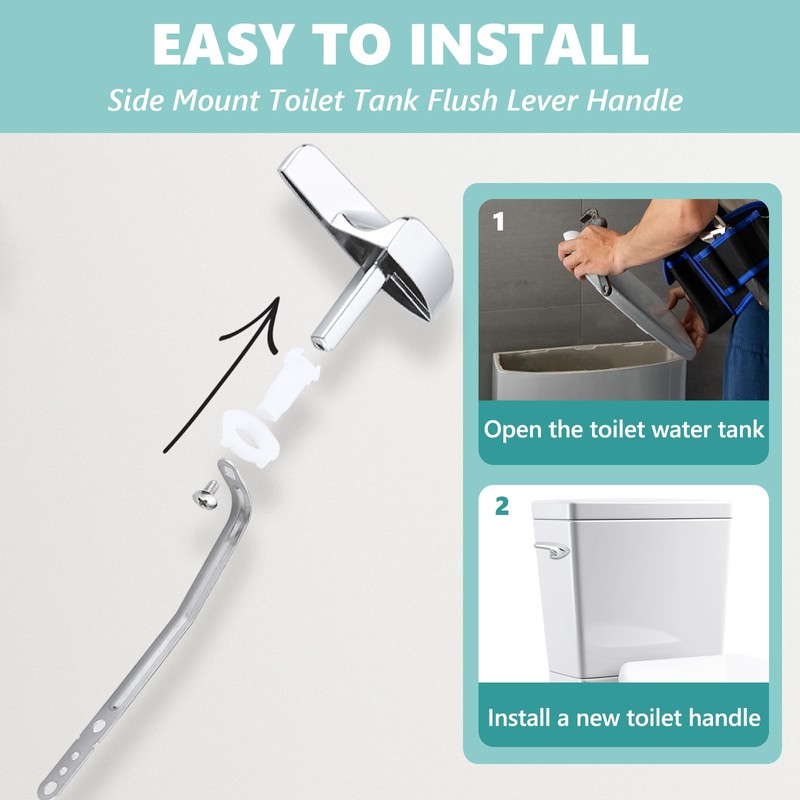 EASY TO INSTALL

Side Mount Toilet Tank Flush Lever Handle

1

Open the toilet water tank

2

Install a new toilet handle