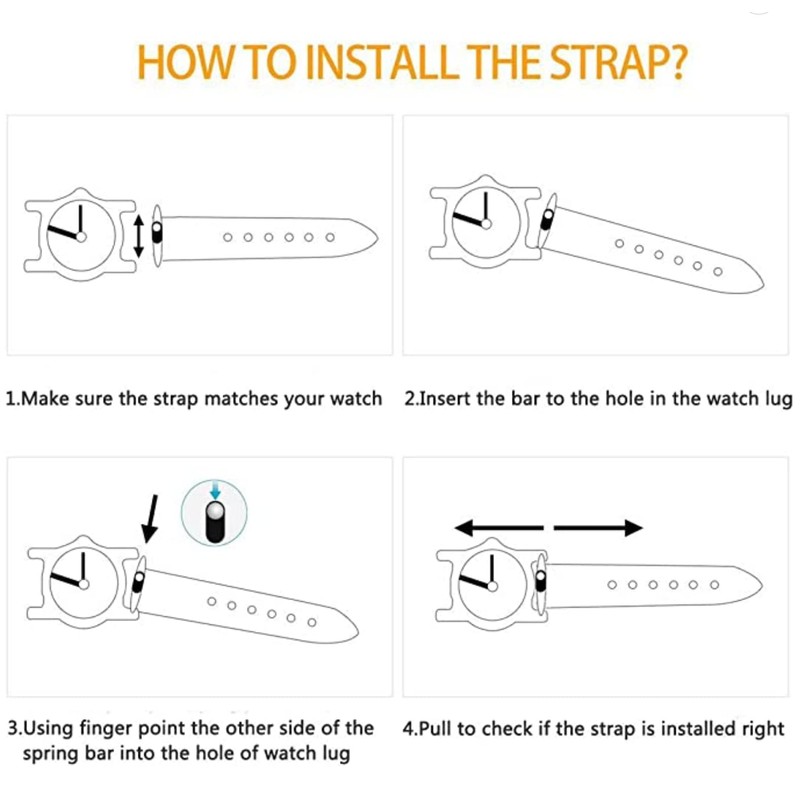 HOW TO INSTALL THE STRAP?

1.Make sure the strap matches your watch

2.Insert the bar to the hole in the watch lug

3.Using finger point the other side of the spring bar into the hole of watch lug

4.Pull to check if the strap is installed right