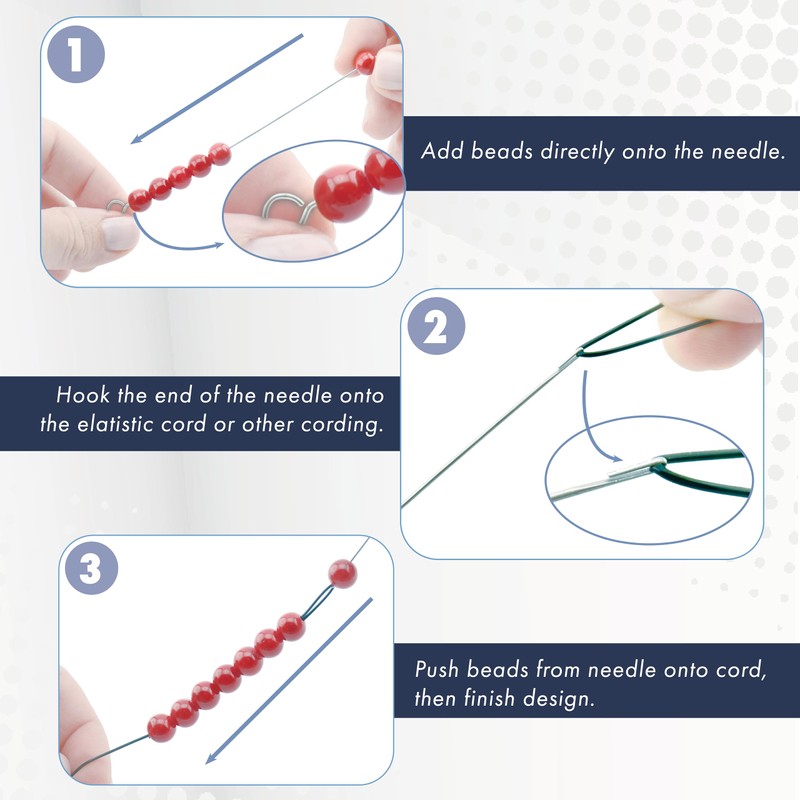 1

Add beads directly onto the needle.

2

Hook the end of the needle onto the elatistic cord or other cording.

3

Push beads from needle onto cord, then finish design.