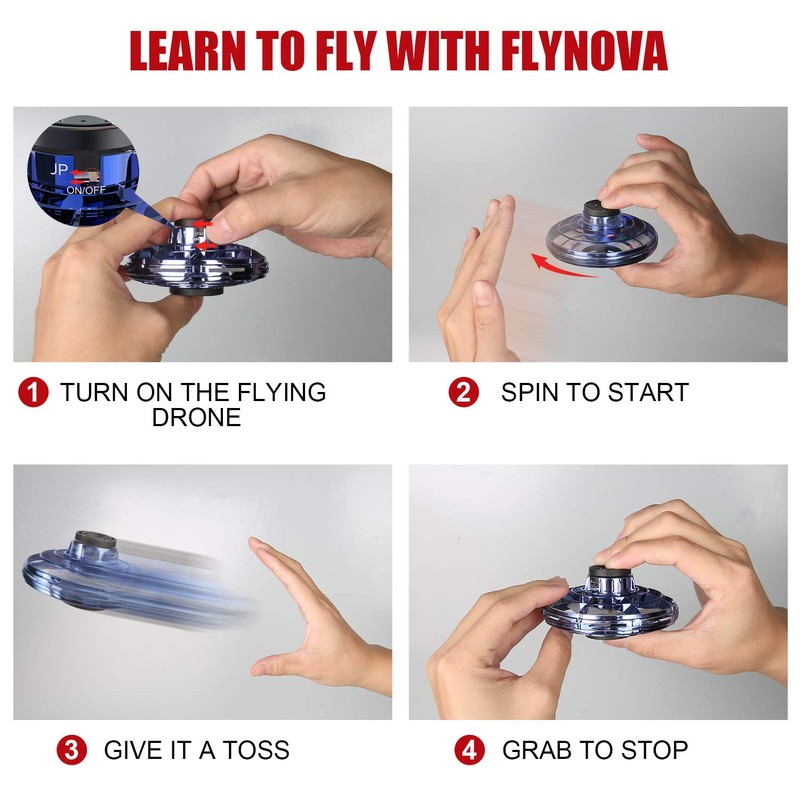 LEARN TO FLY WITH FLYNOVA

JP
ON/OFF

1 TURN ON THE FLYING DRONE

2 SPIN TO START

3 GIVE IT A TOSS

4 GRAB TO STOP