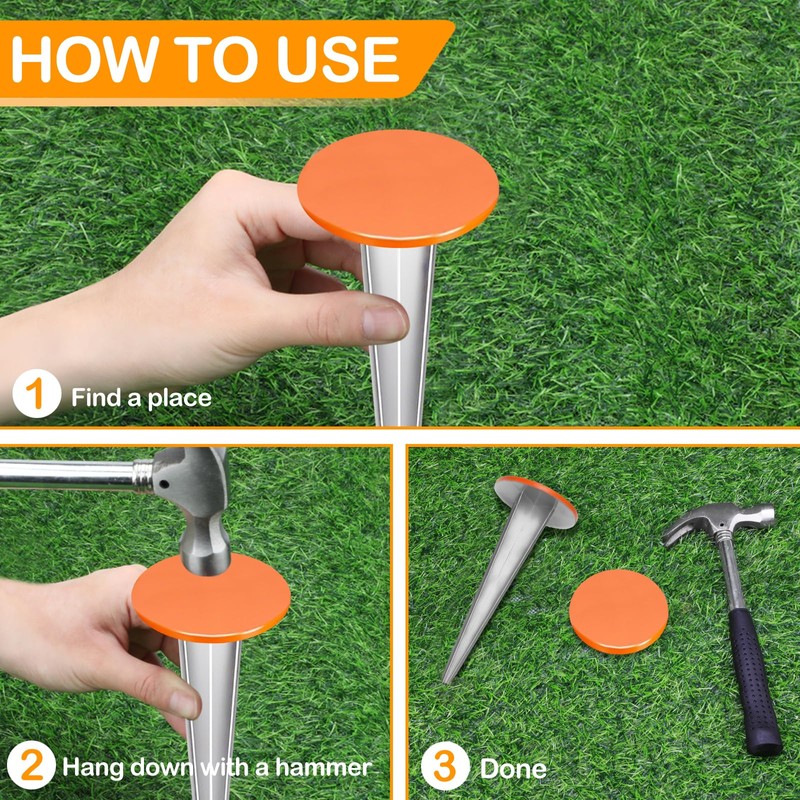 HOW TO USE

1 Find a place

2 Hang down with a hammer

3 Done