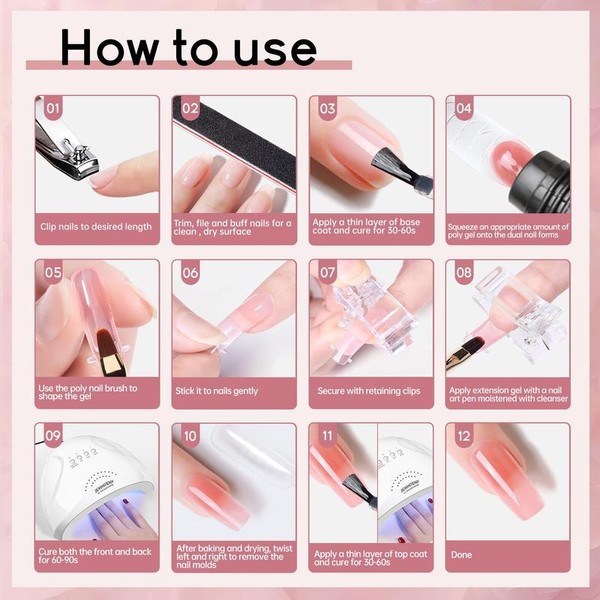 How to use

01
Clip nails to desired length

02
Trim, file and buff nails for a clean , dry surface

03
Apply a thin layer of base coat and cure for 30-60s

04
Squeeze an appropriate amount of poly gel onto the dual nail forms

05
Use the poly nail brush to shape the gel

06
Stick it to nails gently

07
Secure with retaining clips

08
Apply extension gel with a nail art pen moistened with cleanser

09
Cure both the front and back for 60-90s

10
After baking and drying, twist left and right to remove the nail molds

11
Apply a thin layer of top coat and cure for 30-60s

12
Done