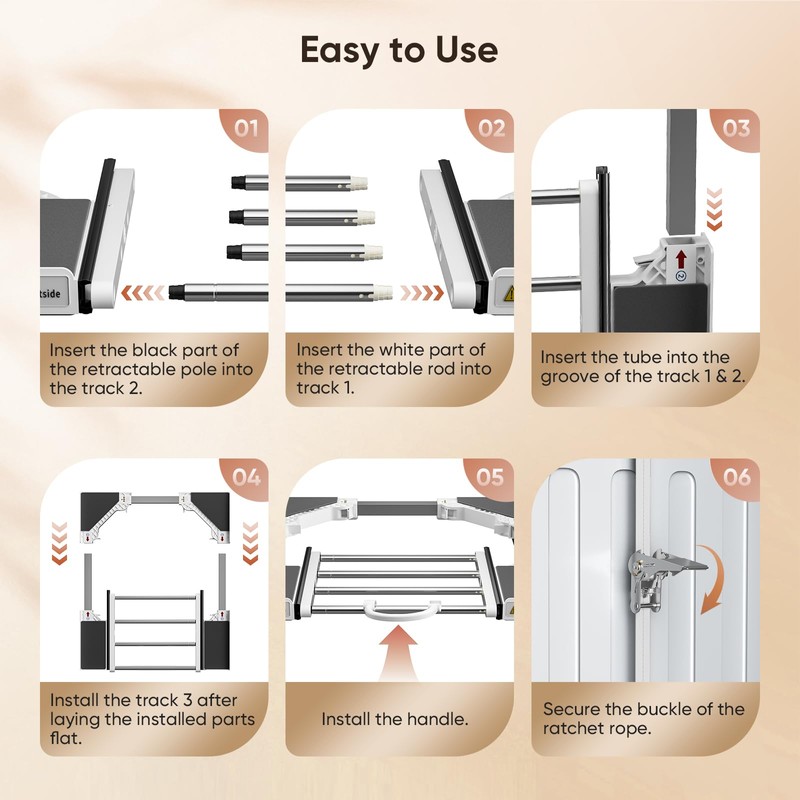 Easy to Use

01

tside

Insert the black part of the retractable pole into the track 2.

02

Insert the white part of the retractable rod into track 1.

03

2

Insert the tube into the groove of the track 1 & 2.

04

Install the track 3 after laying the installed parts flat.

05

Install the handle.

06

Secure the buckle of the ratchet rope.