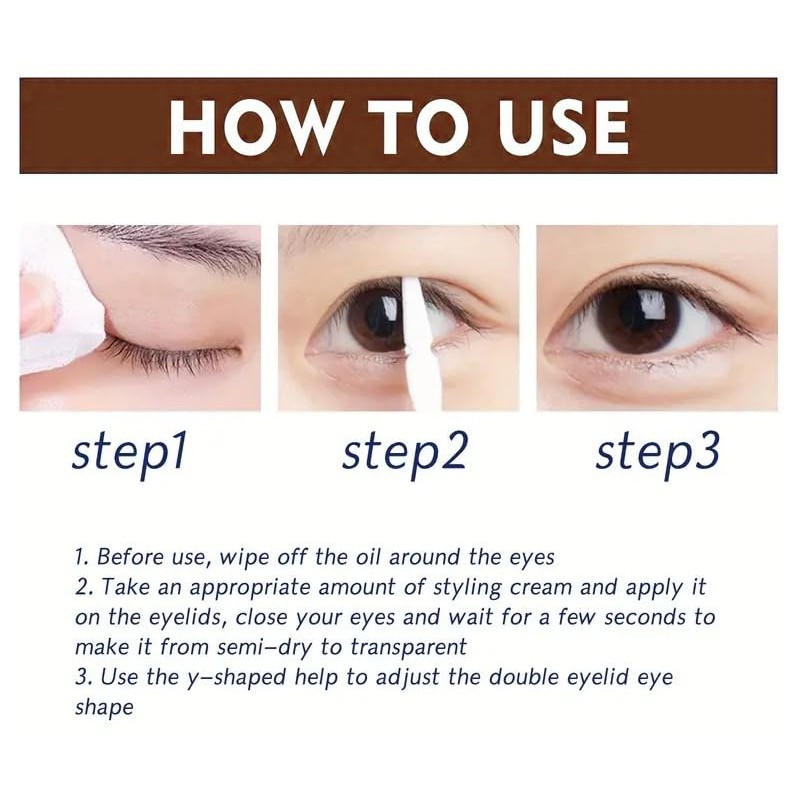 HOW TO USE

step1

step2

step3

1. Before use, wipe off the oil around the eyes
2. Take an appropriate amount of styling cream and apply it on the eyelids, close your eyes and wait for a few seconds to make it from semi-dry to transparent
3. Use the y-shaped help to adjust the double eyelid eye shape