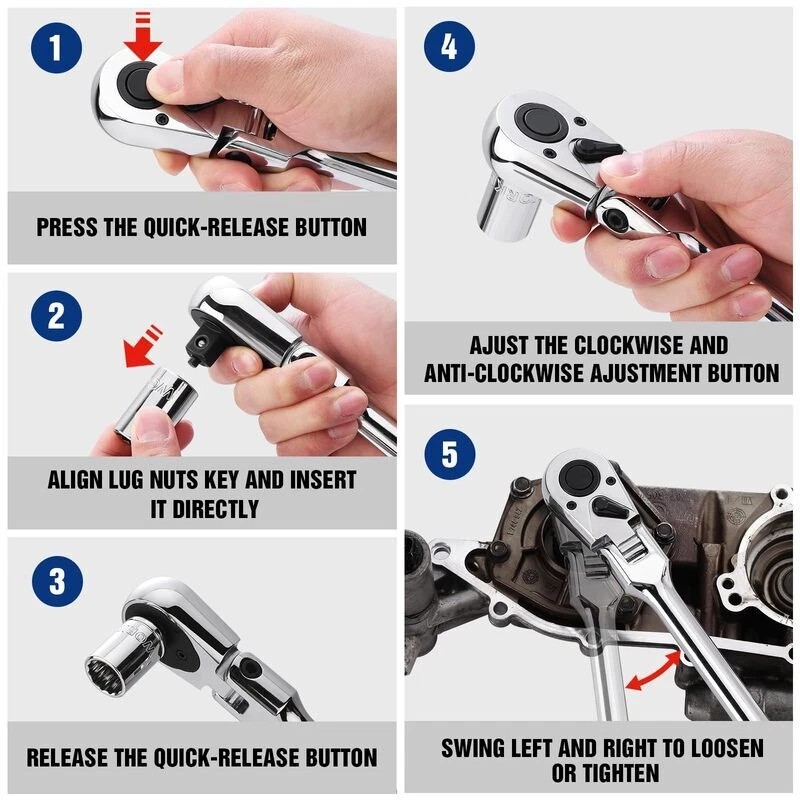 1

PRESS THE QUICK-RELEASE BUTTON

2

ALIGN LUG NUTS KEY AND INSERT IT DIRECTLY

3

RELEASE THE QUICK-RELEASE BUTTON

4

AJUST THE CLOCKWISE AND ANTI-CLOCKWISE AJUSTMENT BUTTON

5

SWING LEFT AND RIGHT TO LOOSEN OR TIGHTEN