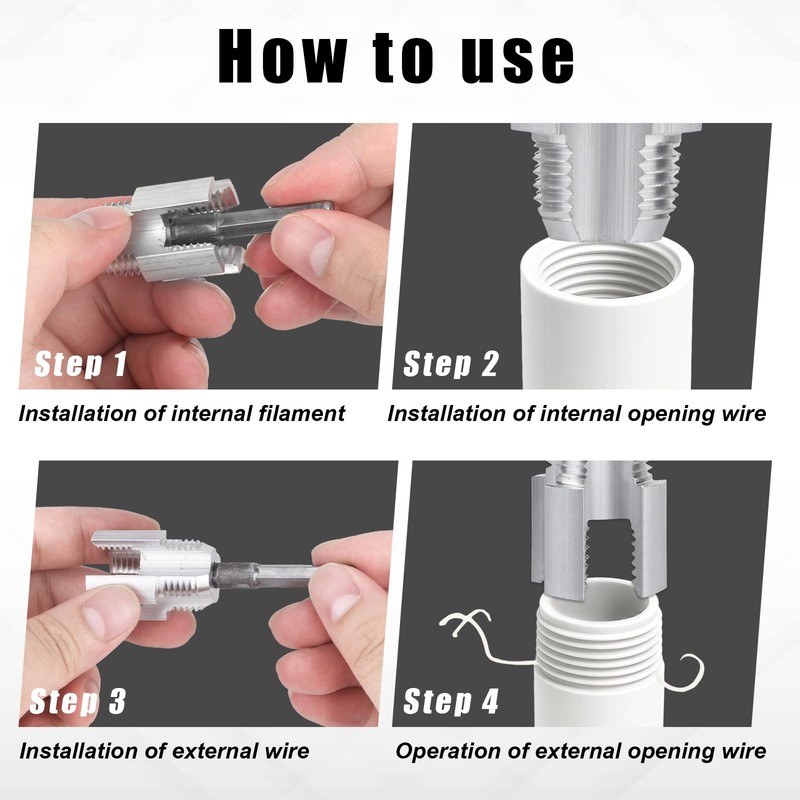 How to use

Step 1

Installation of internal filament

Step 2

Installation of internal opening wire

Step 3

Installation of external wire

Step 4

Operation of external opening wire