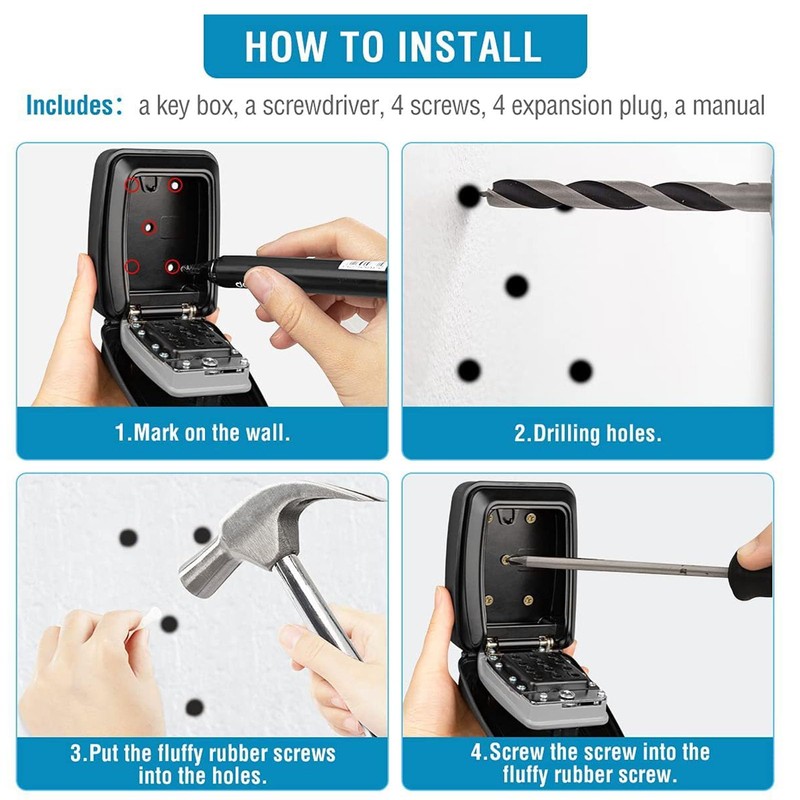 HOW TO INSTALL

Includes: a key box, a screwdriver, 4 screws, 4 expansion plug, a manual

1.Mark on the wall.

2.Drilling holes.

3.Put the fluffy rubber screws into the holes.

4.Screw the screw into the fluffy rubber screw.