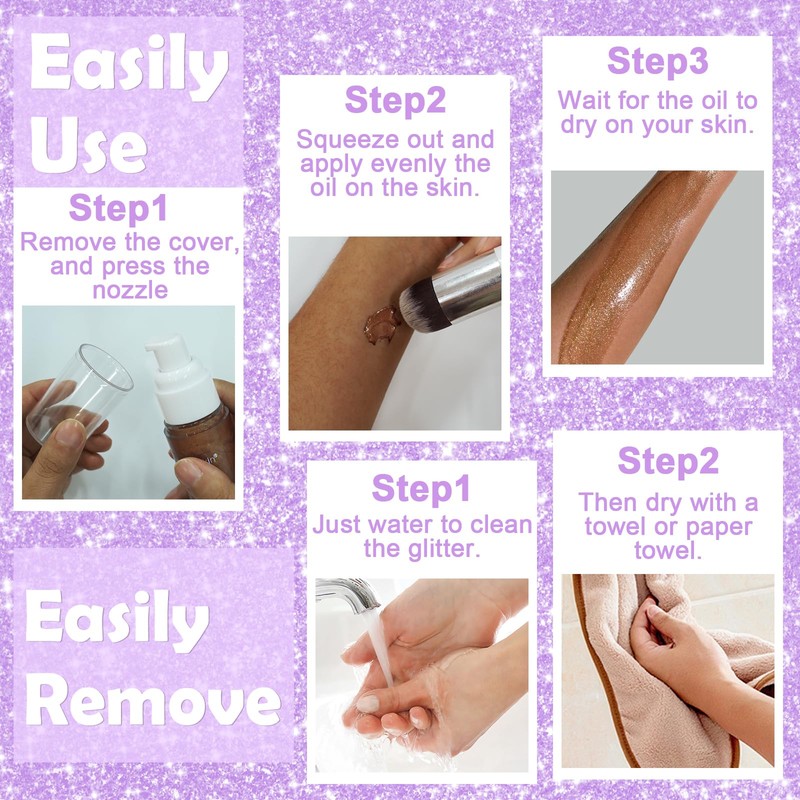 Easily Use

Step1
Remove the cover, and press the nozzle

Step2
Squeeze out and apply evenly the oil on the skin.

Step3
Wait for the oil to dry on your skin.

Easily Remove

Step1
Just water to clean the glitter.

Step2
Then dry with a towel or paper towel.