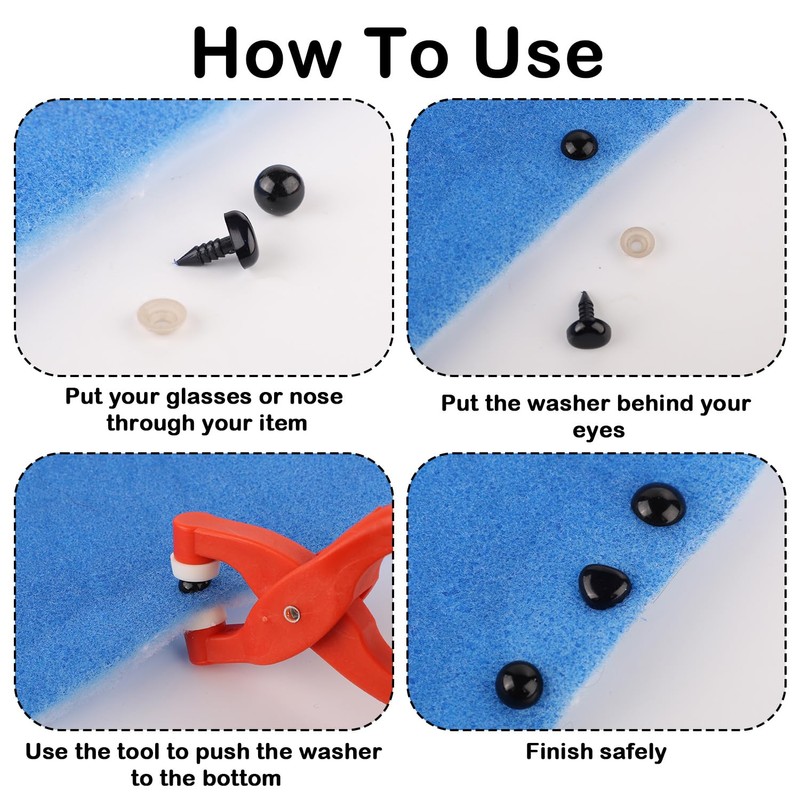 How To Use

Put your glasses or nose through your item

Put the washer behind your eyes

Use the tool to push the washer to the bottom

Finish safely