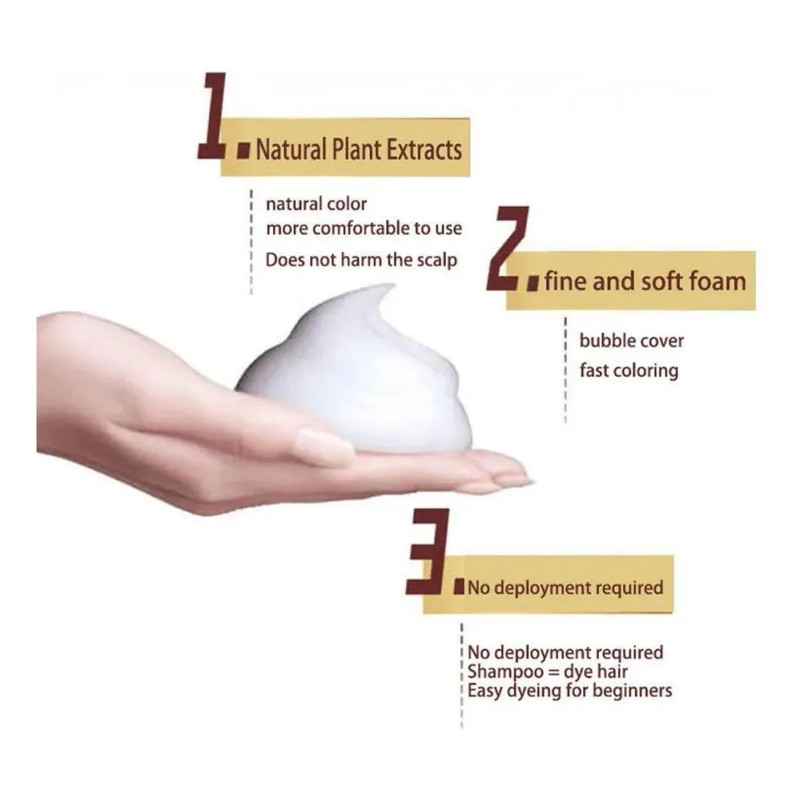 1. Natural Plant Extracts

natural color
more comfortable to use
Does not harm the scalp

2. fine and soft foam

bubble cover
fast coloring

3. No deployment required

No deployment required
Shampoo = dye hair
Easy dyeing for beginners