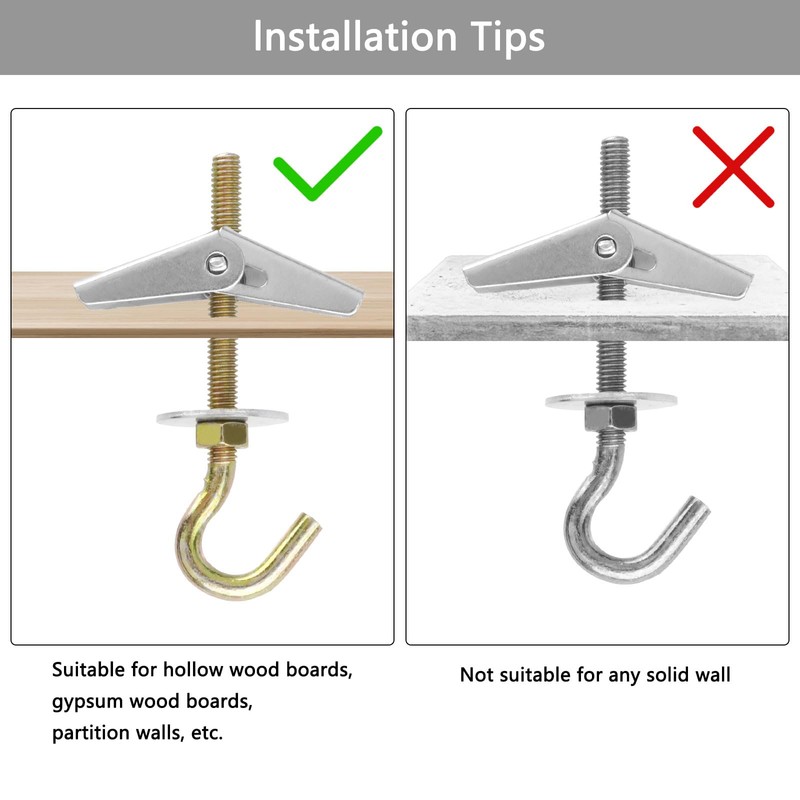 Installation Tips

Suitable for hollow wood boards, gypsum wood boards, partition walls, etc.

Not suitable for any solid wall