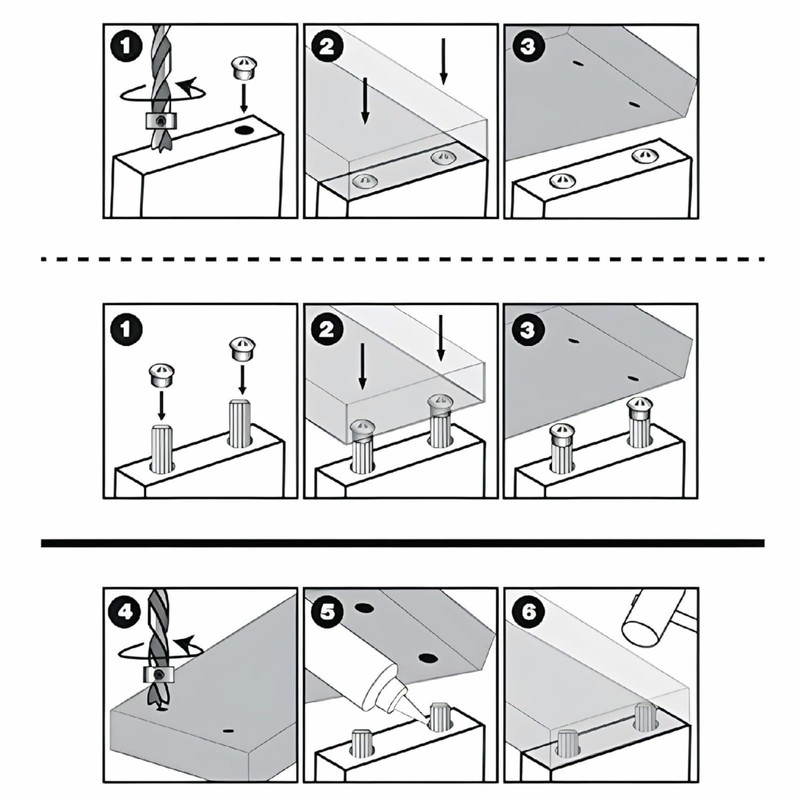 1
2
3
1
2
3
4
5
6