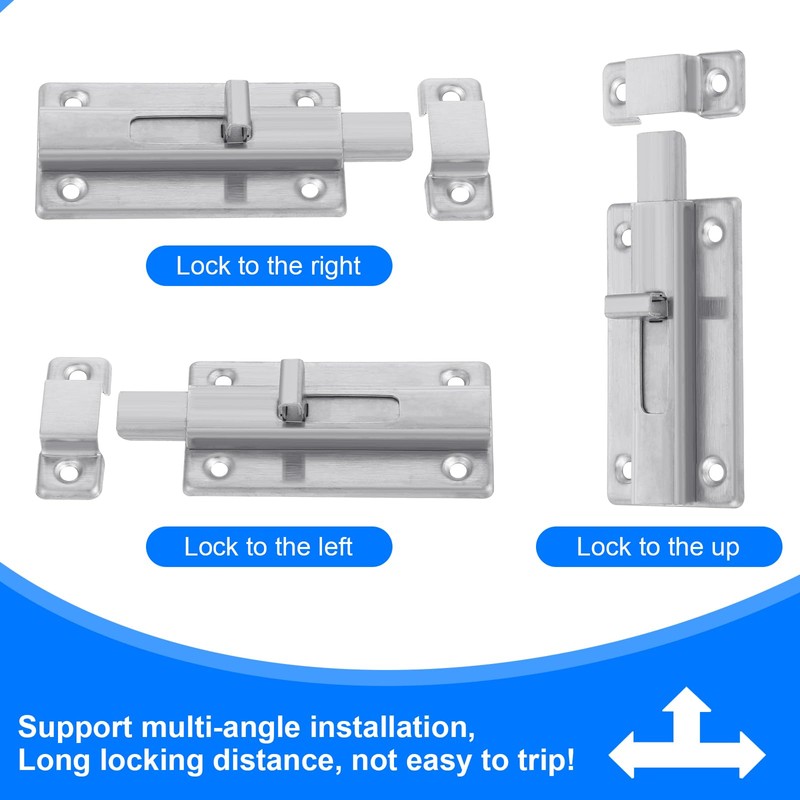 Lock to the right

Lock to the left

Lock to the up

Support multi-angle installation,
Long locking distance, not easy to trip!