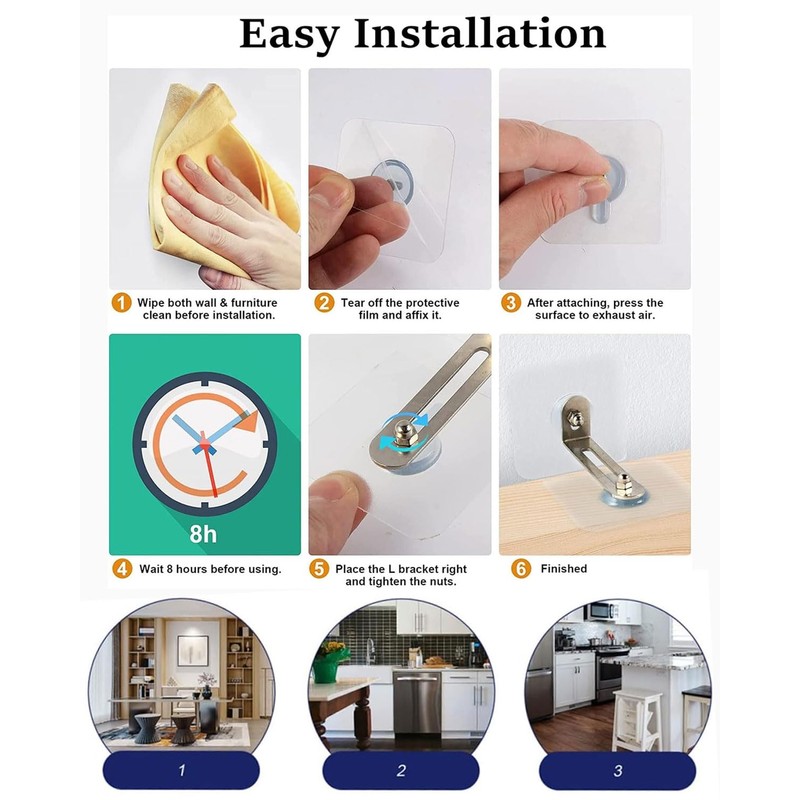 Easy Installation

1 Wipe both wall & furniture clean before installation.

2 Tear off the protective film and affix it.

3 After attaching, press the surface to exhaust air.

8h

4 Wait 8 hours before using.

5 Place the L bracket right and tighten the nuts.

6 Finished

1

2

3