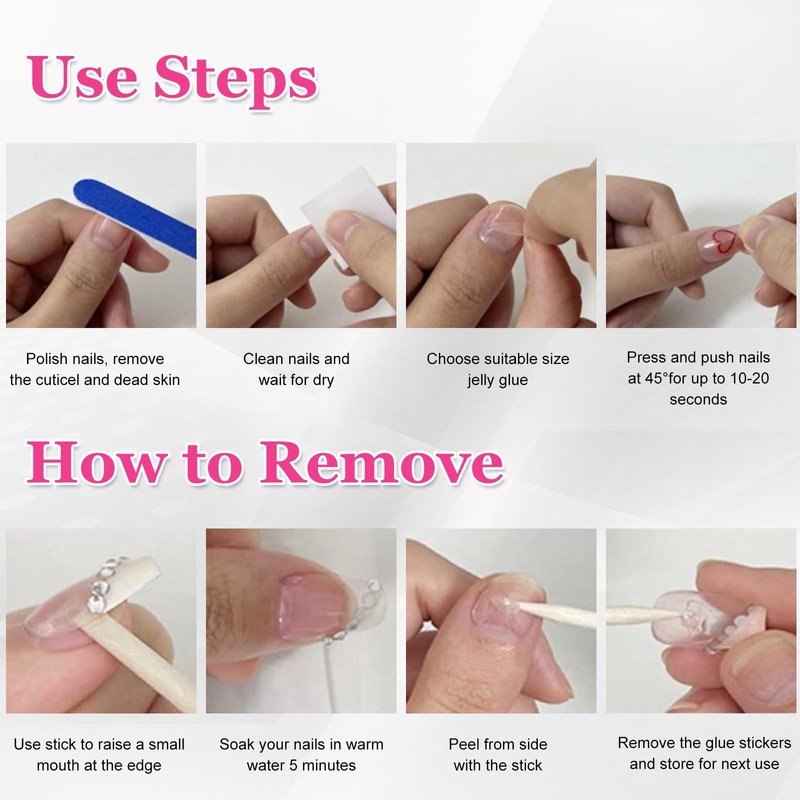 Use Steps

Polish nails, remove the cuticel and dead skin

Clean nails and wait for dry

Choose suitable size jelly glue

Press and push nails at 45°for up to 10-20 seconds

How to Remove

Use stick to raise a small mouth at the edge

Soak your nails in warm water 5 minutes

Peel from side with the stick

Remove the glue stickers and store for next use