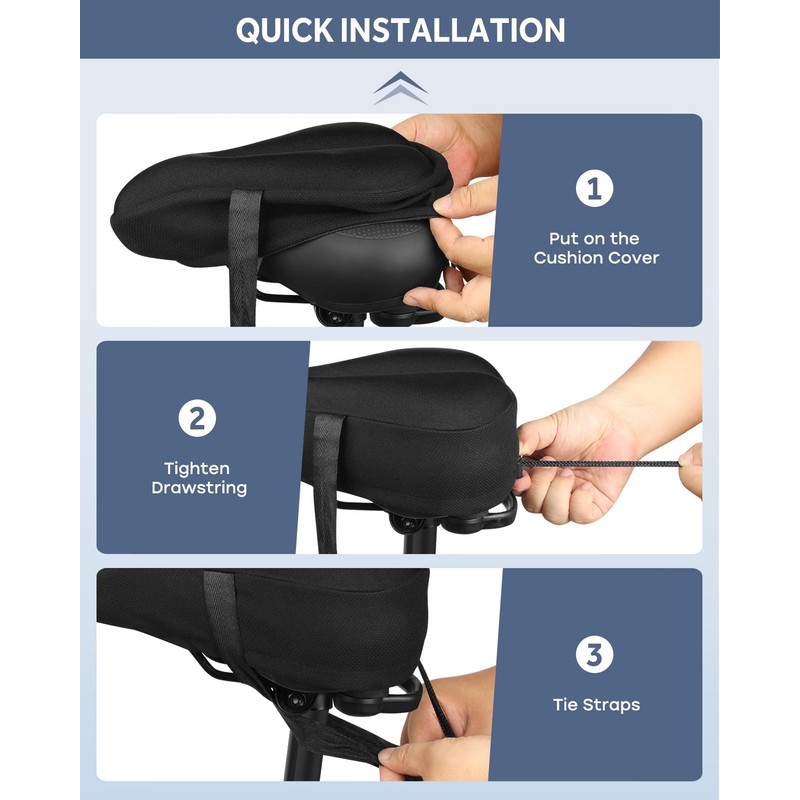 QUICK INSTALLATION

1

Put on the Cushion Cover

2

Tighten Drawstring

3

Tie Straps