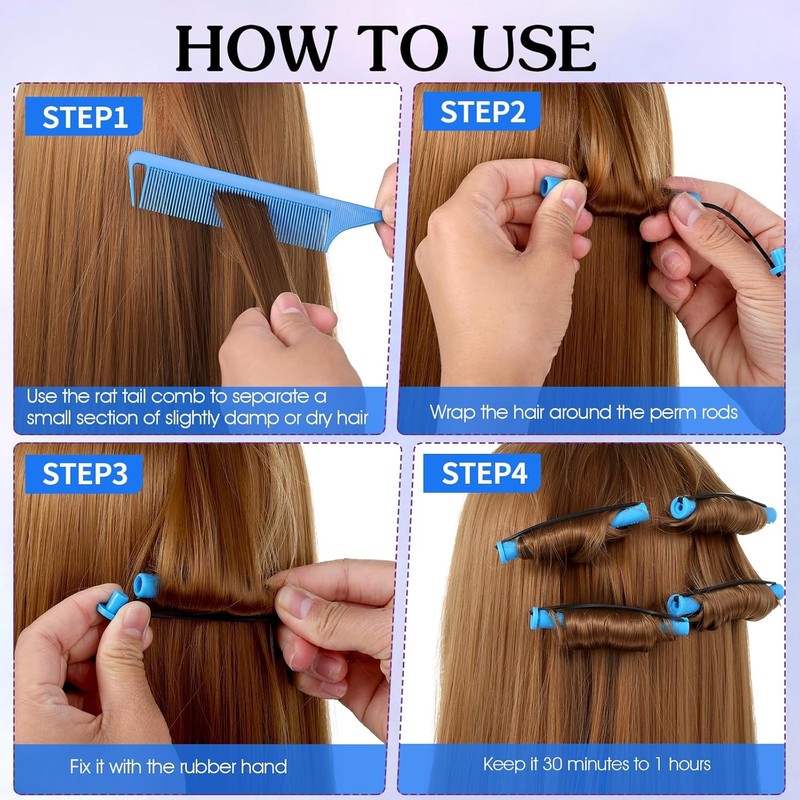 HOW TO USE

STEP1

Use the rat tail comb to separate a small section of slightly damp or dry hair

STEP2

Wrap the hair around the perm rods

STEP3

Fix it with the rubber hand

STEP4

Keep it 30 minutes to 1 hours