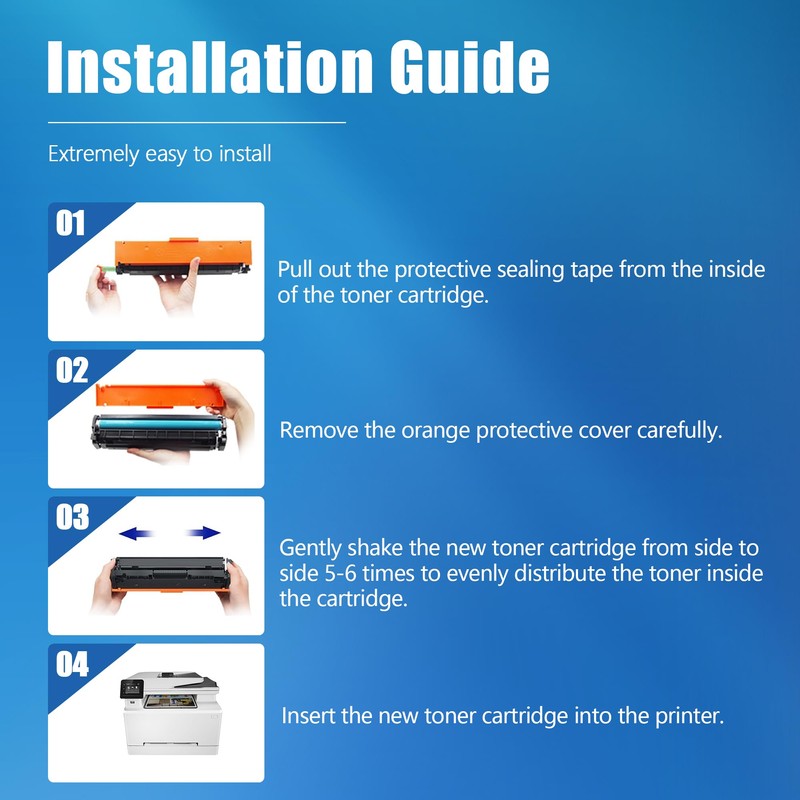 Installation Guide

Extremely easy to install

01

Pull out the protective sealing tape from the inside of the toner cartridge.

02

Remove the orange protective cover carefully.

03

Gently shake the new toner cartridge from side to side 5-6 times to evenly distribute the toner inside the cartridge.

04

Insert the new toner cartridge into the printer.