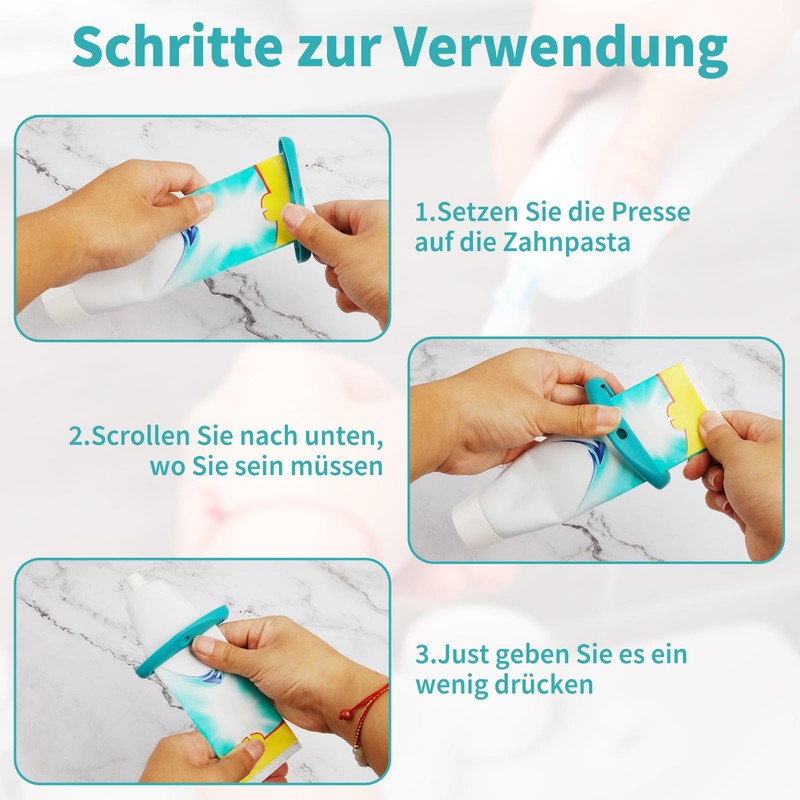 Schritte zur Verwendung

1.Setzen Sie die Presse auf die Zahnpasta

2.Scrollen Sie nach unten, wo Sie sein müssen

3.Just geben Sie es ein wenig drücken