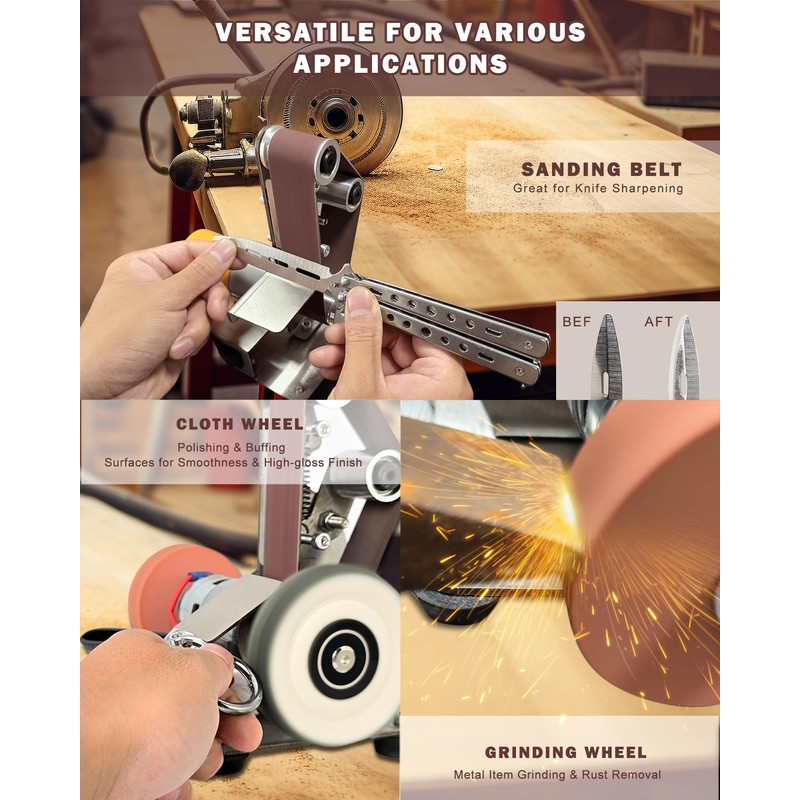 VERSATILE FOR VARIOUS APPLICATIONS

SANDING BELT
Great for Knife Sharpening

BEF AFT

CLOTH WHEEL
Polishing & Buffing
Surfaces for Smoothness & High-gloss Finish

GRINDING WHEEL
Metal Item Grinding & Rust Removal