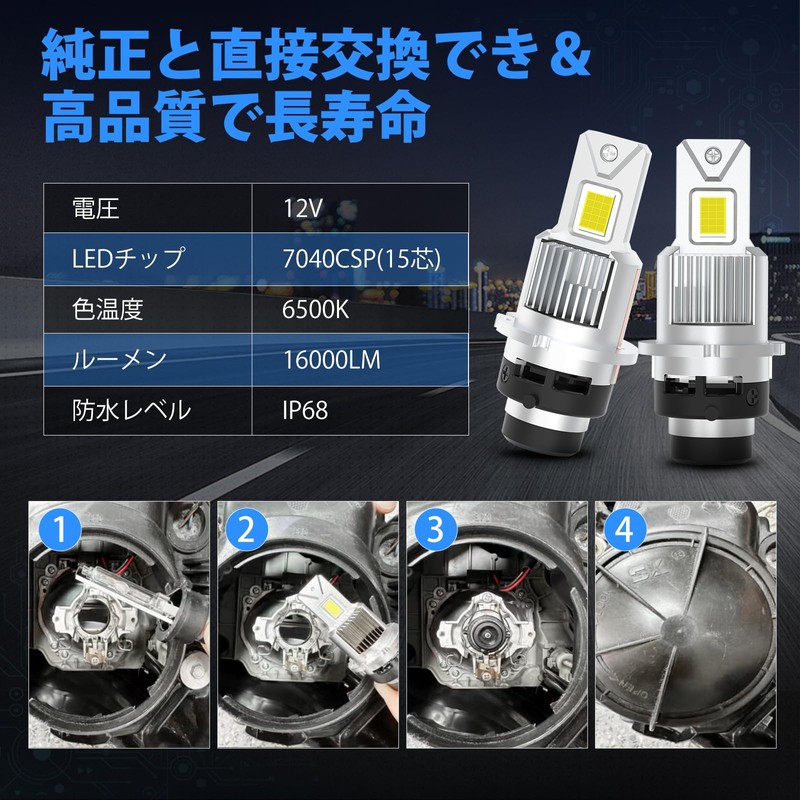 純正と直接交換でき＆
高品質で長寿命

| 電圧 | 12V |
|---|---|
| LEDチップ | 7040CSP(15芯) |
| 色温度 | 6500K |
| ルーメン | 16000LM |
| 防水レベル | IP68 |

1

2

3

4