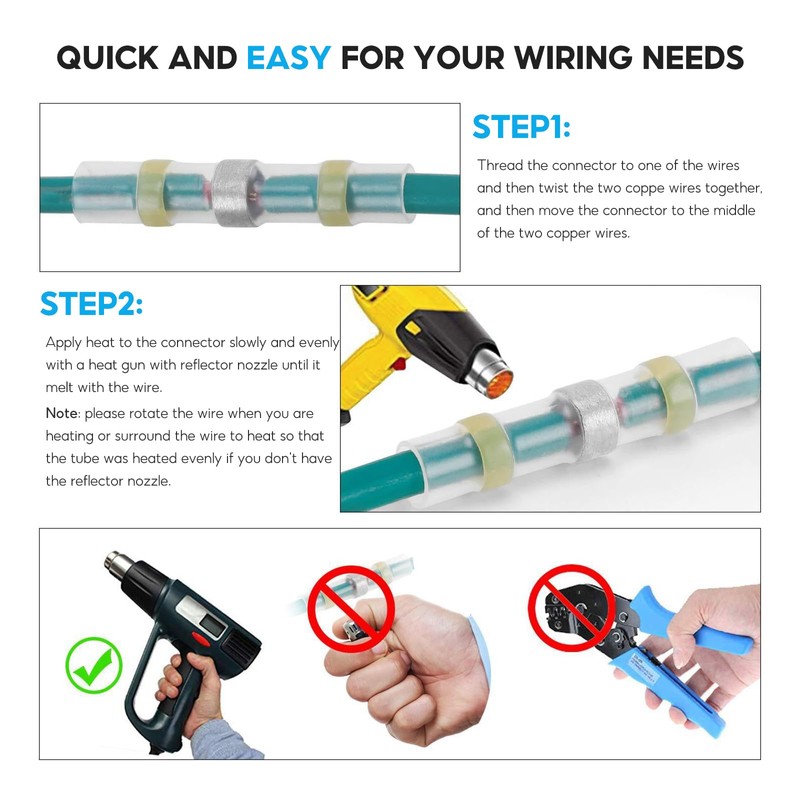 QUICK AND EASY FOR YOUR WIRING NEEDS

STEP1:

Thread the connector to one of the wires and then twist the two coppe wires together, and then move the connector to the middle of the two copper wires.

STEP2:

Apply heat to the connector slowly and evenly with a heat gun with reflector nozzle until it melt with the wire.

Note: please rotate the wire when you are heating or surround the wire to heat so that the tube was heated evenly if you don't have the reflector nozzle.