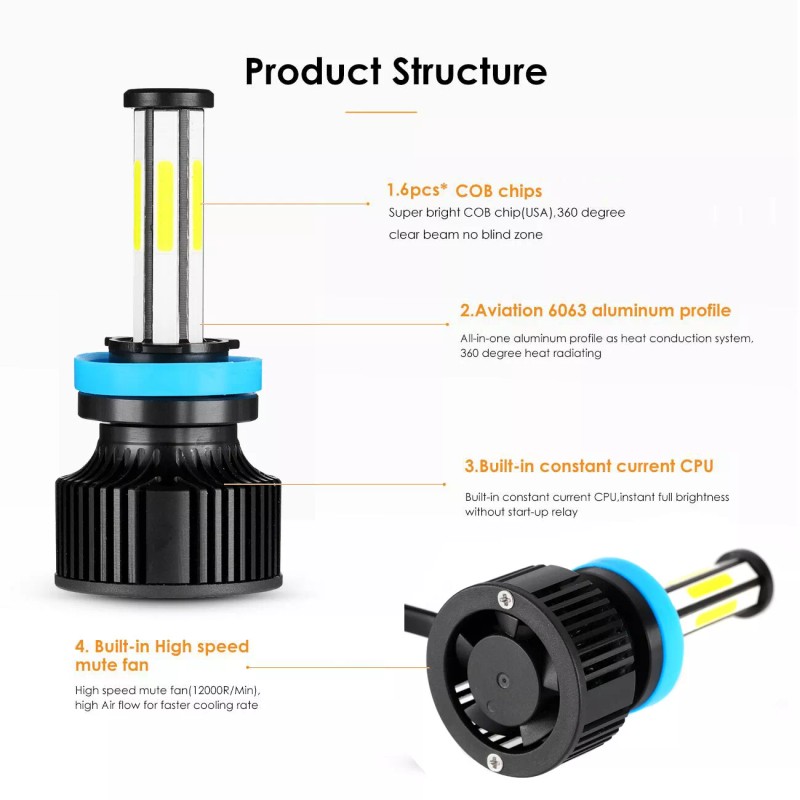 Product Structure

1.6pcs* COB chips
Super bright COB chip(USA),360 degree clear beam no blind zone

2.Aviation 6063 aluminum profile
All-in-one aluminum profile as heat conduction system, 360 degree heat radiating

3.Built-in constant current CPU
Built-in constant current CPU,instant full brightness without start-up relay

4. Built-in High speed mute fan
High speed mute fan(12000R/Min), high Air flow for faster cooling rate