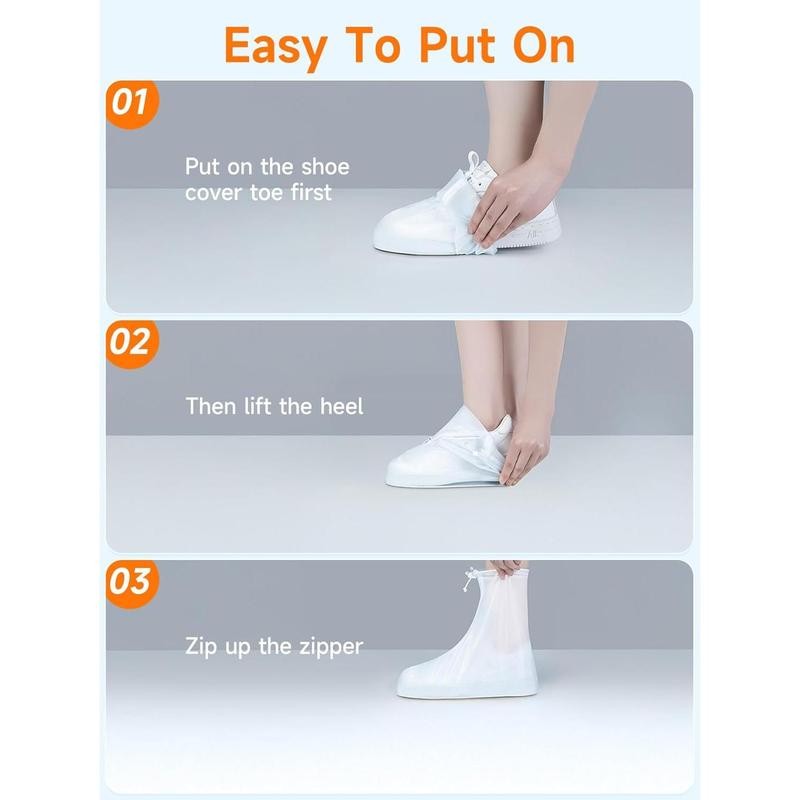 Easy To Put On

01

Put on the shoe cover toe first

02

Then lift the heel

03

Zip up the zipper