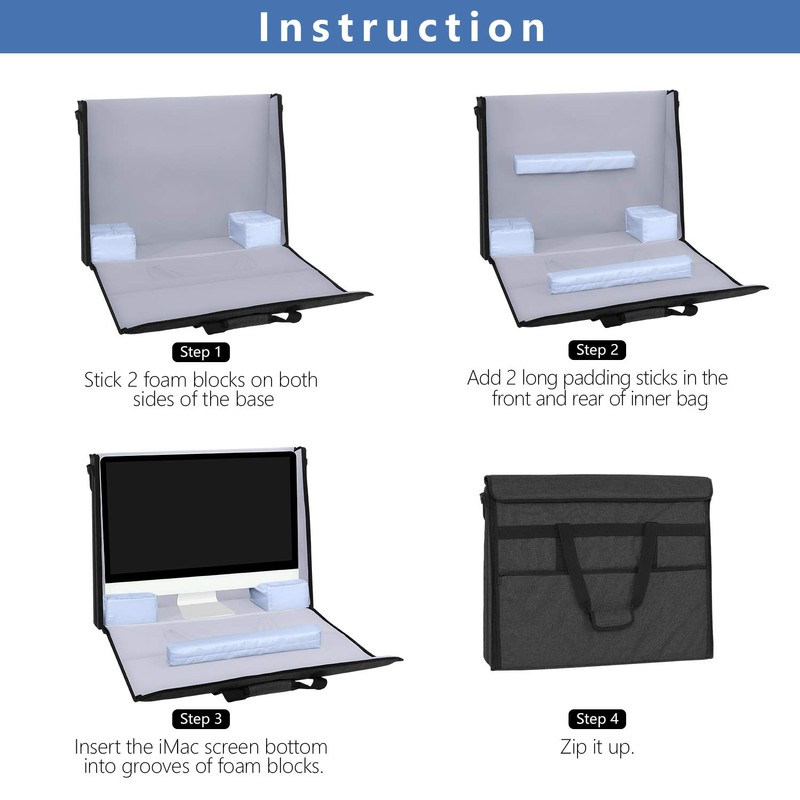 Instruction

Step 1

Stick 2 foam blocks on both sides of the base

Step 2

Add 2 long padding sticks in the front and rear of inner bag

Step 3

Insert the iMac screen bottom into grooves of foam blocks.

Step 4

Zip it up.