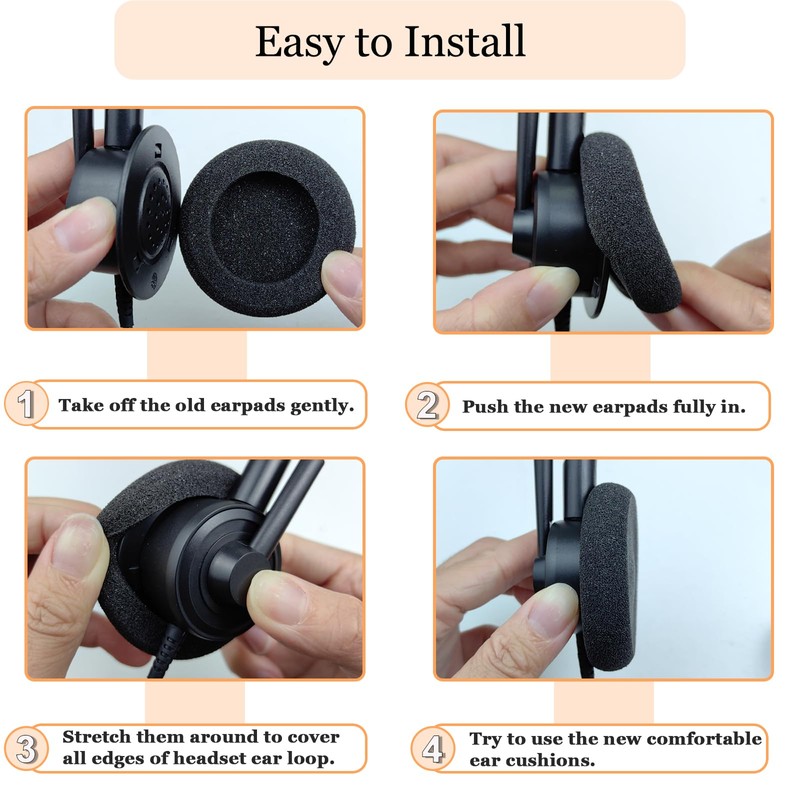 Easy to Install

1 Take off the old earpads gently.

2 Push the new earpads fully in.

3 Stretch them around to cover all edges of headset ear loop.

4 Try to use the new comfortable ear cushions.