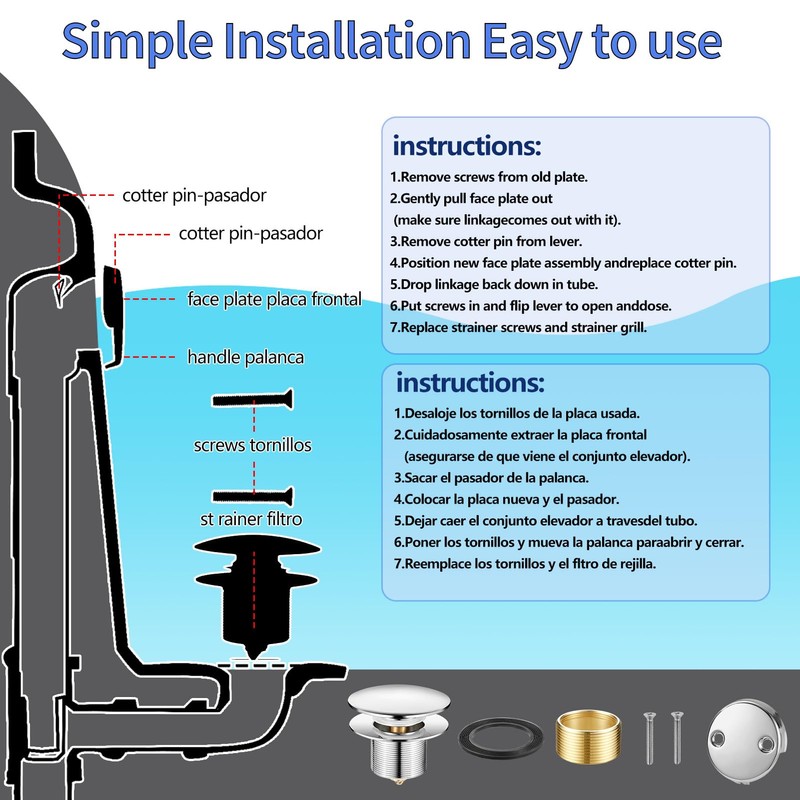 Simple Installation Easy to use

cotter pin-pasador

cotter pin-pasador

face plate placa frontal

handle palanca

screws tornillos

st rainer filtro

instructions:

1.Remove screws from old plate.
2.Gently pull face plate out (make sure linkagecomes out with it).
3.Remove cotter pin from lever.
4.Position new face plate assembly andreplace cotter pin.
5.Drop linkage back down in tube.
6.Put screws in and flip lever to open anddose.
7.Replace strainer screws and strainer grill.

instructions:

1.Desaloje los tornillos de la placa usada.
2.Cuidadosamente extraer la placa frontal (asegurarse de que viene el conjunto elevador).
3.Sacar el pasador de la palanca.
4.Colocar la placa nueva y el pasador.
5.Dejar caer el conjunto elevador a travesdel tubo.
6.Poner los tornillos y mueva la palanca paraabrir y cerrar.
7.Reemplace los tornillos y el fltro de rejilla.