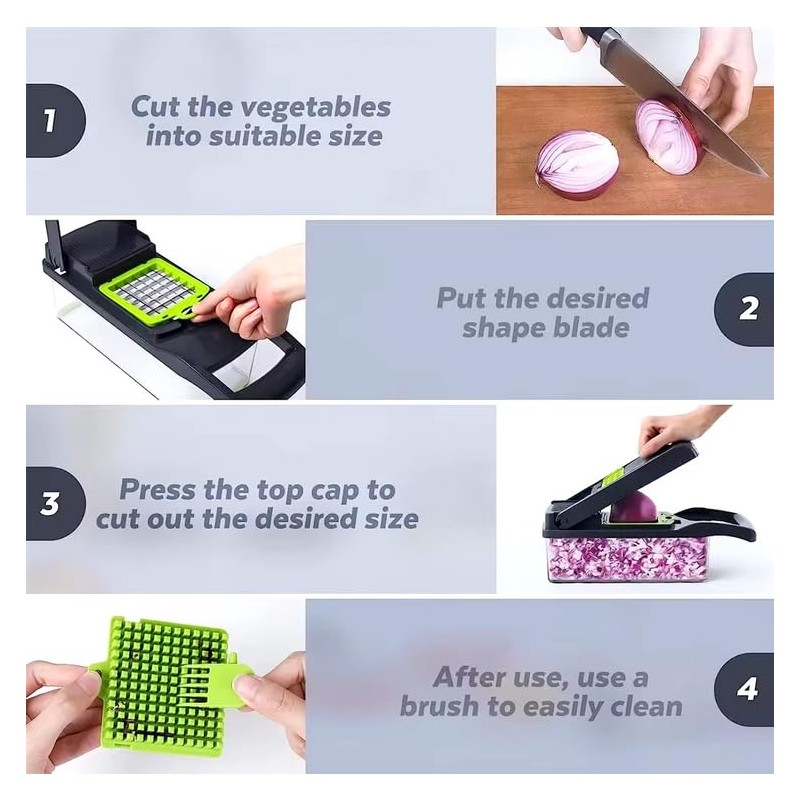 1
Cut the vegetables into suitable size

Put the desired shape blade
2

3
Press the top cap to cut out the desired size

After use, use a brush to easily clean
4