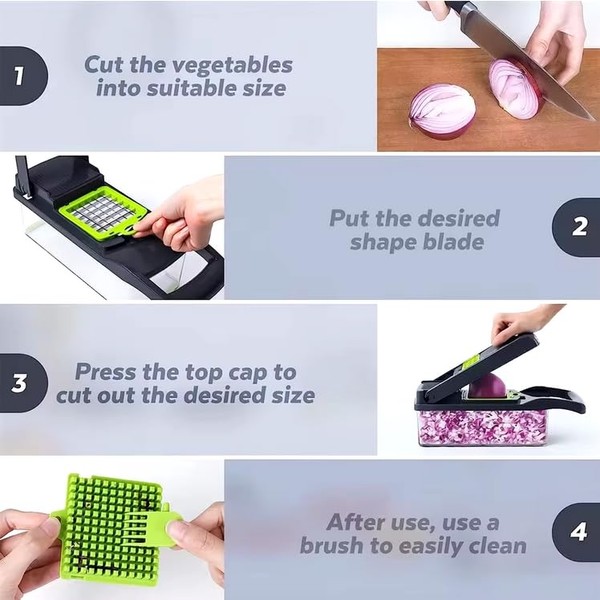 1

Cut the vegetables into suitable size

Put the desired shape blade

2

3

Press the top cap to cut out the desired size

After use, use a brush to easily clean

4