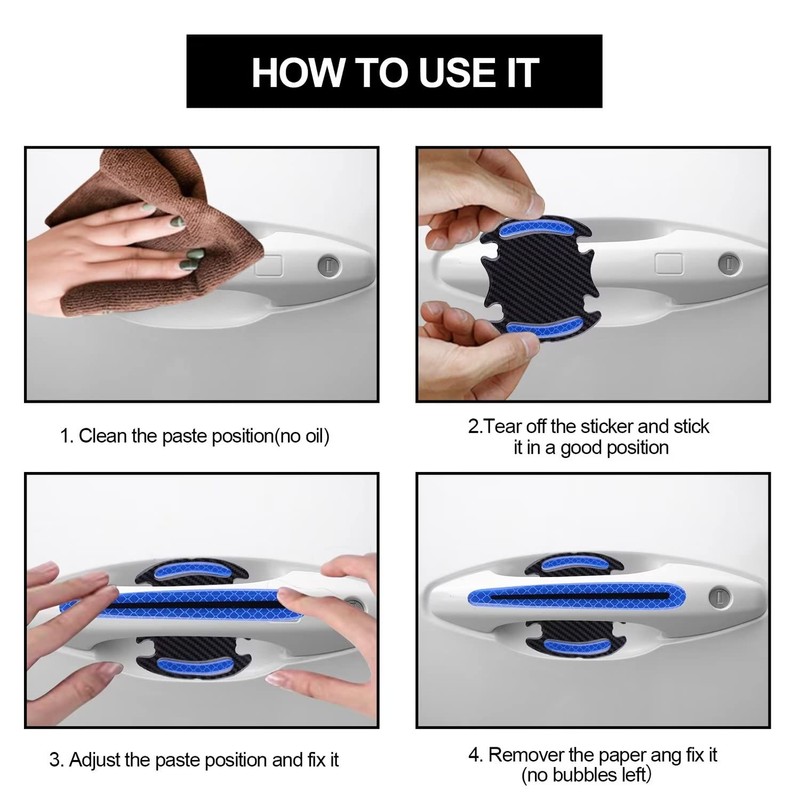 HOW TO USE IT

1. Clean the paste position(no oil)

2.Tear off the sticker and stick it in a good position

3. Adjust the paste position and fix it

4. Remover the paper ang fix it (no bubbles left)