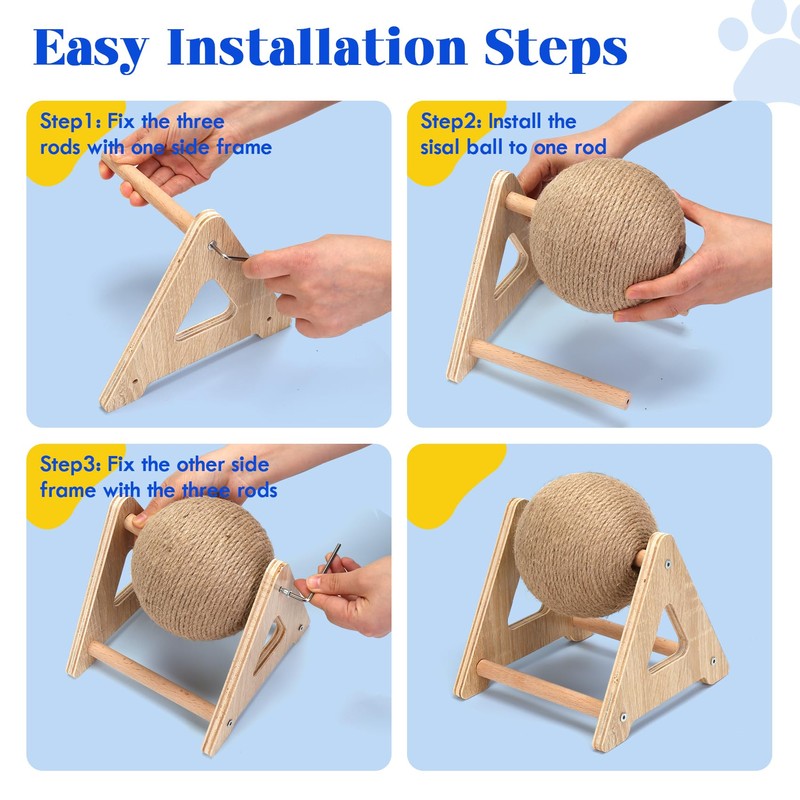 Easy Installation Steps

Step1: Fix the three rods with one side frame

Step2: Install the sisal ball to one rod

Step3: Fix the other side frame with the three rods