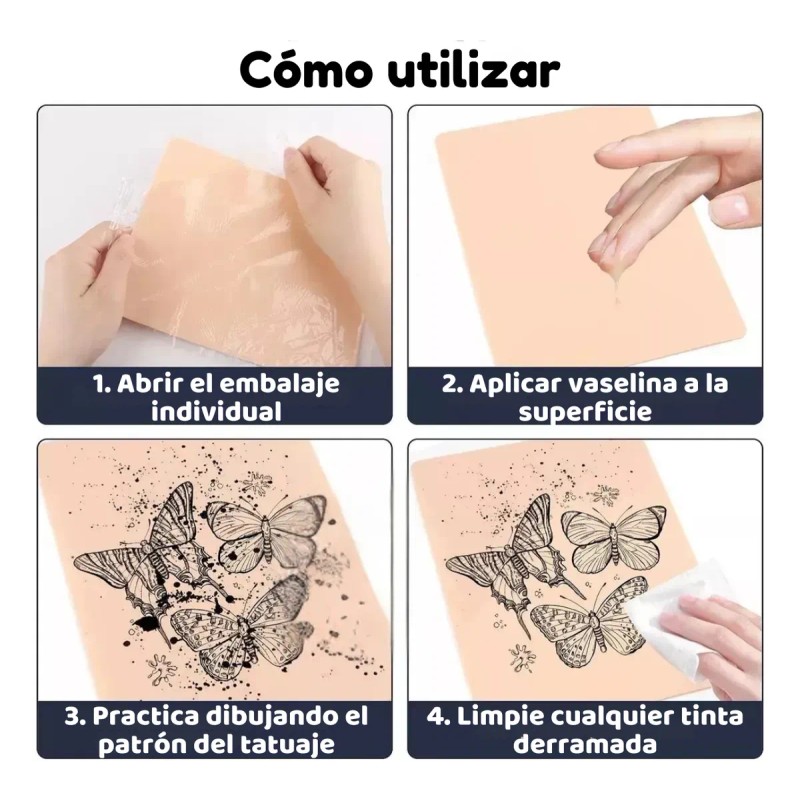 Cómo utilizar

1. Abrir el embalaje individual

2. Aplicar vaselina a la superficie

3. Practica dibujando el patrón del tatuaje

4. Limpie cualquier tinta derramada