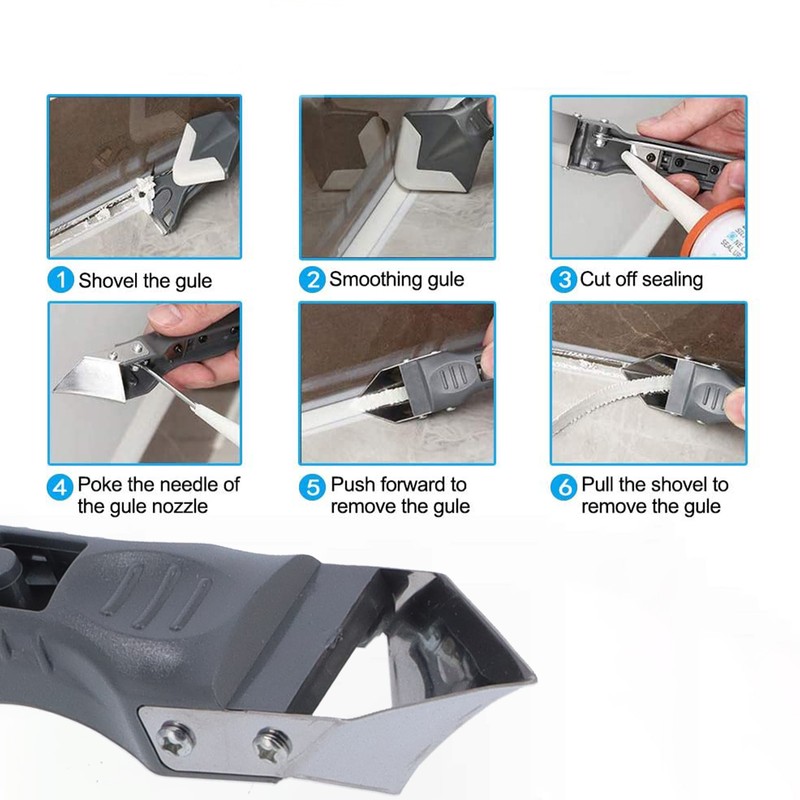 1 Shovel the gule

2 Smoothing gule

3 Cut off sealing

4 Poke the needle of the gule nozzle

5 Push forward to remove the gule

6 Pull the shovel to remove the gule