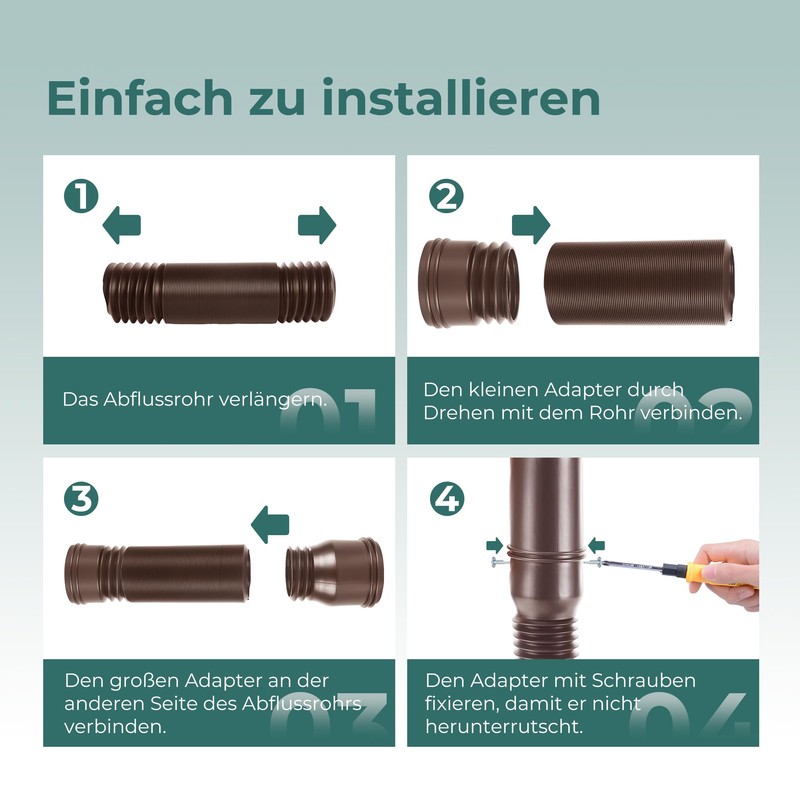 Einfach zu installieren

1

Das Abflussrohr verlängern.

01

2

Den kleinen Adapter durch Drehen mit dem Rohr verbinden.

02

3

Den großen Adapter an der anderen Seite des Abflussrohrs verbinden.

03

4

Den Adapter mit Schrauben fixieren, damit er nicht herunterrutscht.

04