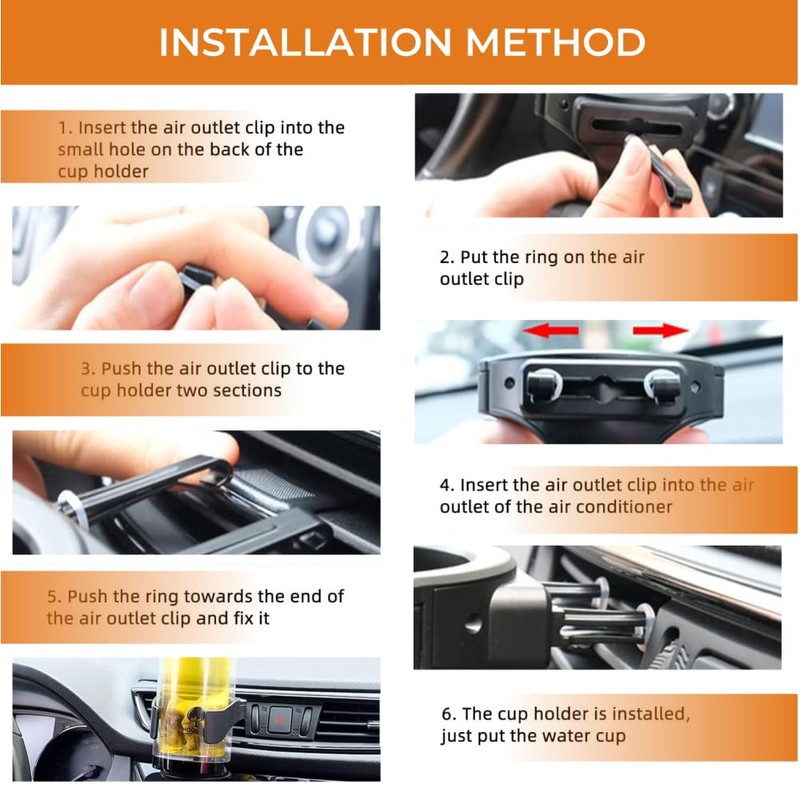 INSTALLATION METHOD

1. Insert the air outlet clip into the small hole on the back of the cup holder

2. Put the ring on the air outlet clip

3. Push the air outlet clip to the cup holder two sections

4. Insert the air outlet clip into the air outlet of the air conditioner

5. Push the ring towards the end of the air outlet clip and fix it

6. The cup holder is installed, just put the water cup