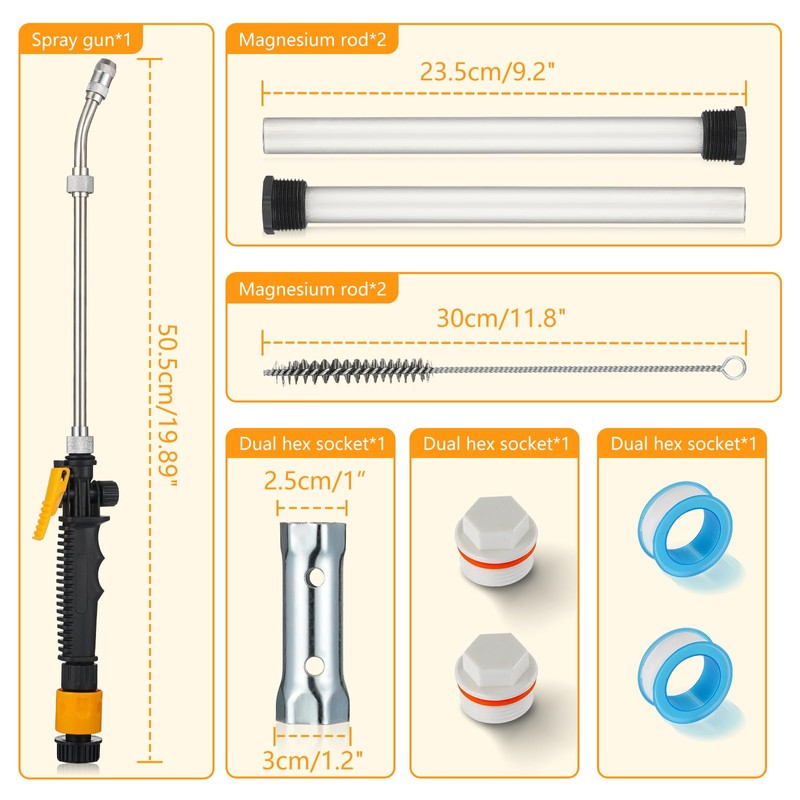 Spray gun*1

50.5cm/19.89"

Magnesium rod*2

23.5cm/9.2"

Magnesium rod*2

30cm/11.8"

Dual hex socket*1

2.5cm/1"

3cm/1.2"

Dual hex socket*1

Dual hex socket*1