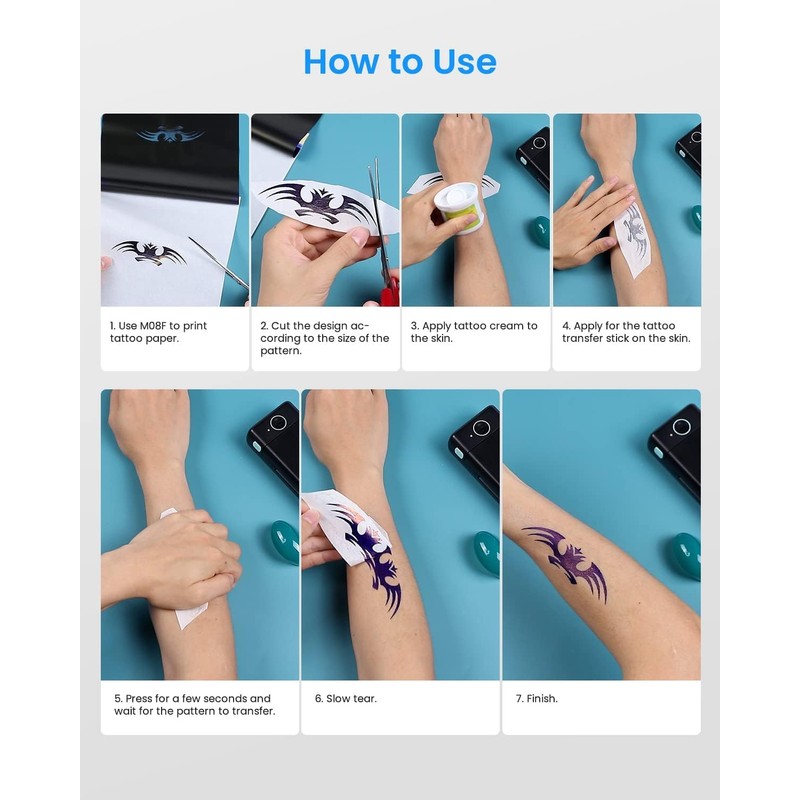 How to Use

1. Use M08F to print tattoo paper.

2. Cut the design according to the size of the pattern.

3. Apply tattoo cream to the skin.

4. Apply for the tattoo transfer stick on the skin.

5. Press for a few seconds and wait for the pattern to transfer.

6. Slow tear.

7. Finish.