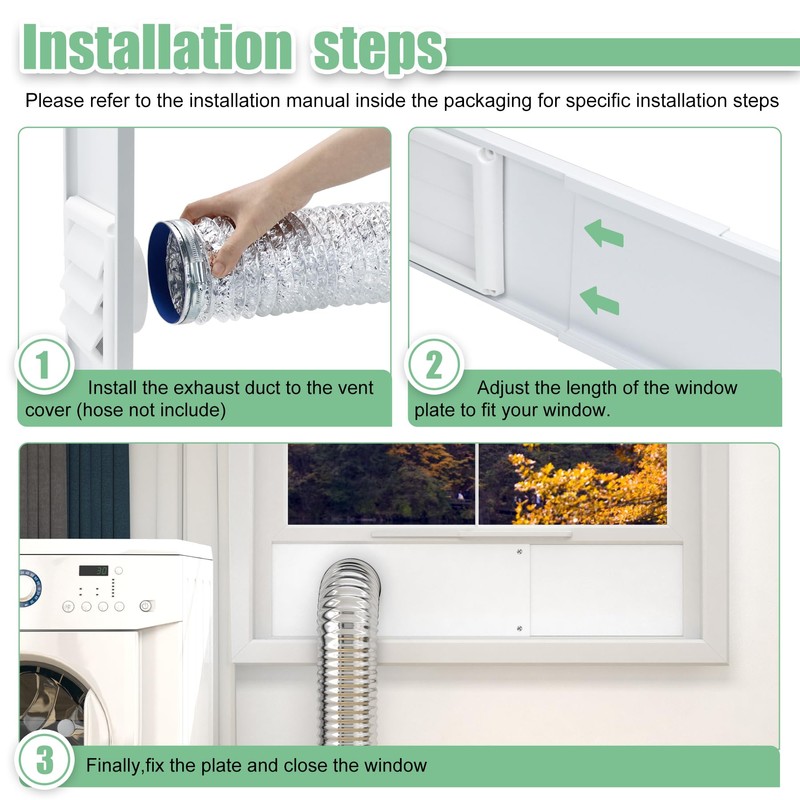 Installation steps

Please refer to the installation manual inside the packaging for specific installation steps

1

Install the exhaust duct to the vent cover (hose not include)

2

Adjust the length of the window plate to fit your window.

30

3

Finally,fix the plate and close the window