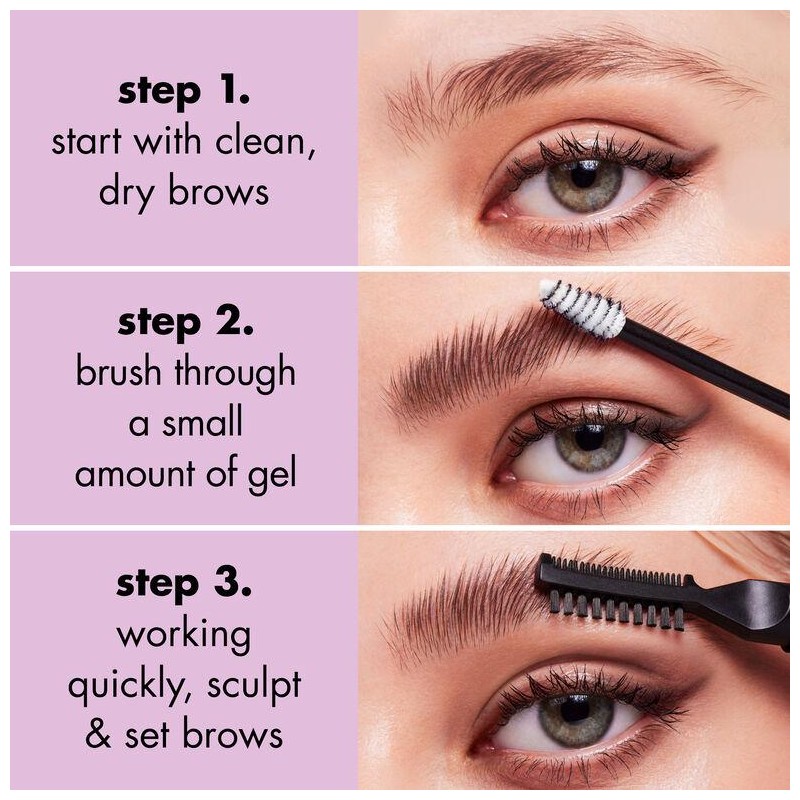 step 1.
start with clean, dry brows

step 2.
brush through a small amount of gel

step 3.
working quickly, sculpt & set brows