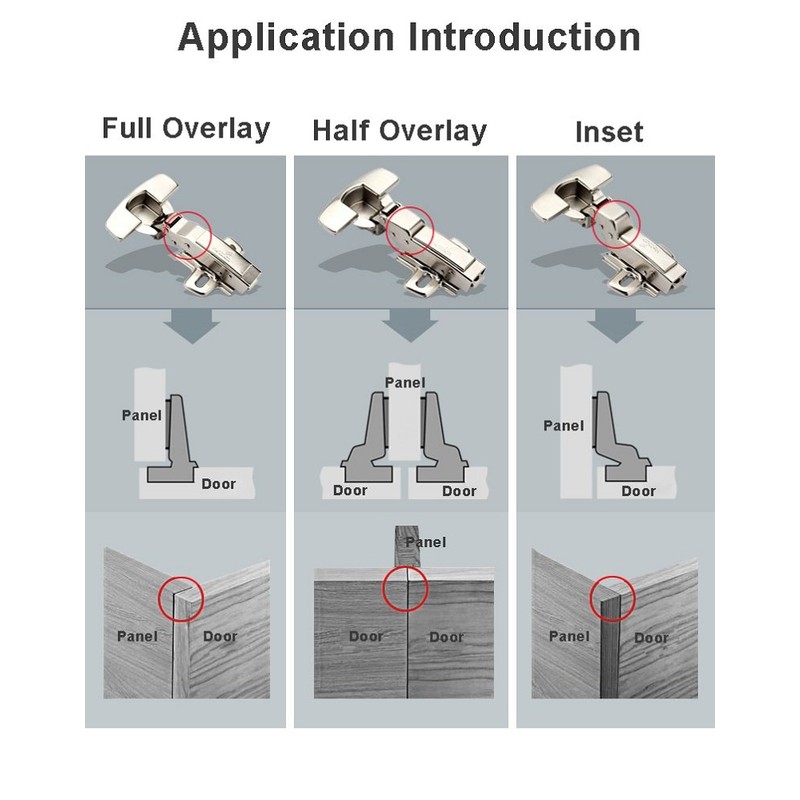 Application Introduction

Full Overlay

Panel

Door

Panel

Door

Half Overlay

Panel

Door

Door

Panel

Door

Door

Inset

Panel

Door

Panel

Door