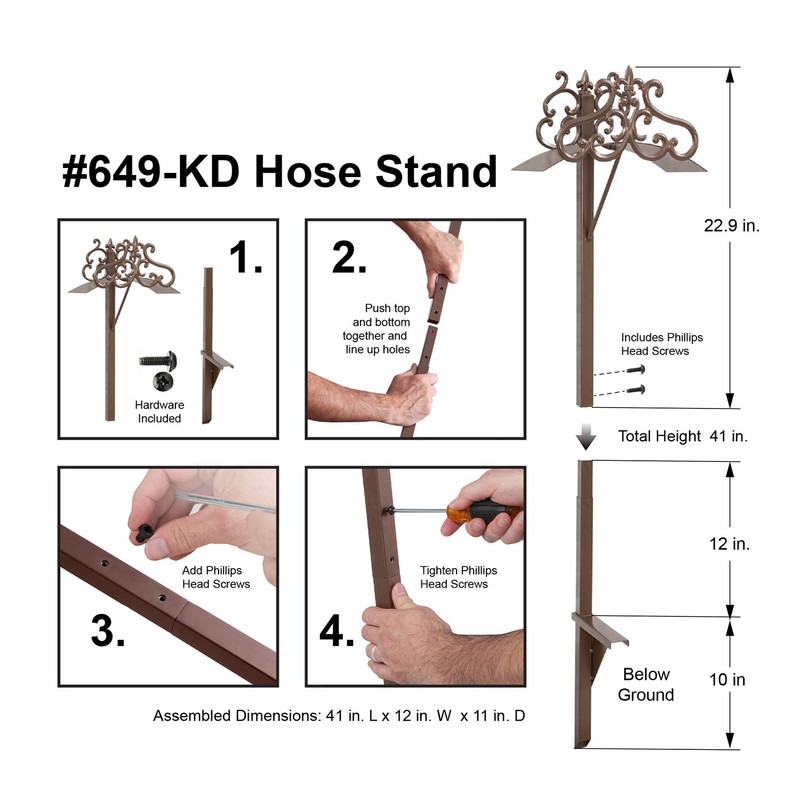 #649-KD Hose Stand

1.

Hardware Included

2.

Push top and bottom together and line up holes

3.

Add Phillips Head Screws

4.

Tighten Phillips Head Screws

Assembled Dimensions: 41 in. L x 12 in. W x 11 in. D

22.9 in.

Includes Phillips Head Screws

Total Height 41 in.

12 in.

Below Ground

10 in