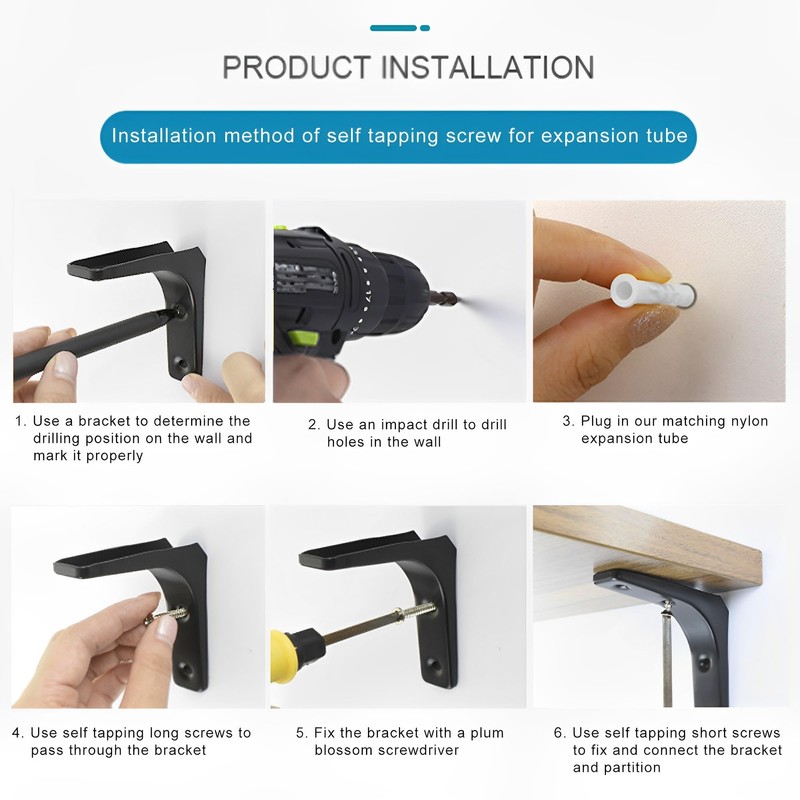 PRODUCT INSTALLATION

Installation method of self tapping screw for expansion tube

1. Use a bracket to determine the drilling position on the wall and mark it properly

2. Use an impact drill to drill holes in the wall

3. Plug in our matching nylon expansion tube

4. Use self tapping long screws to pass through the bracket

5. Fix the bracket with a plum blossom screwdriver

6. Use self tapping short screws to fix and connect the bracket and partition