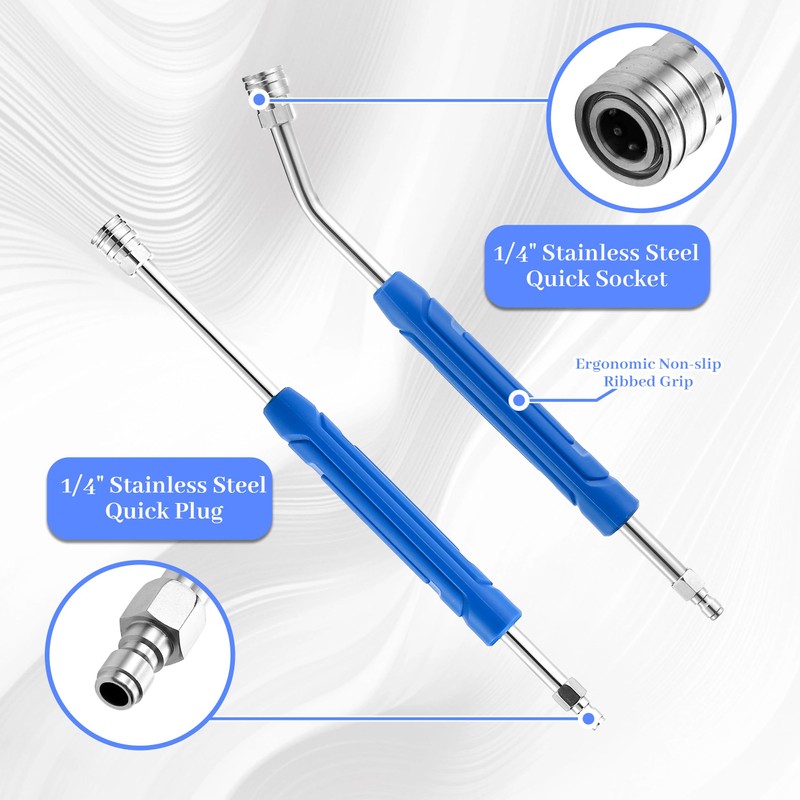 1/4" Stainless Steel Quick Socket

Ergonomic Non-slip Ribbed Grip

1/4" Stainless Steel Quick Plug