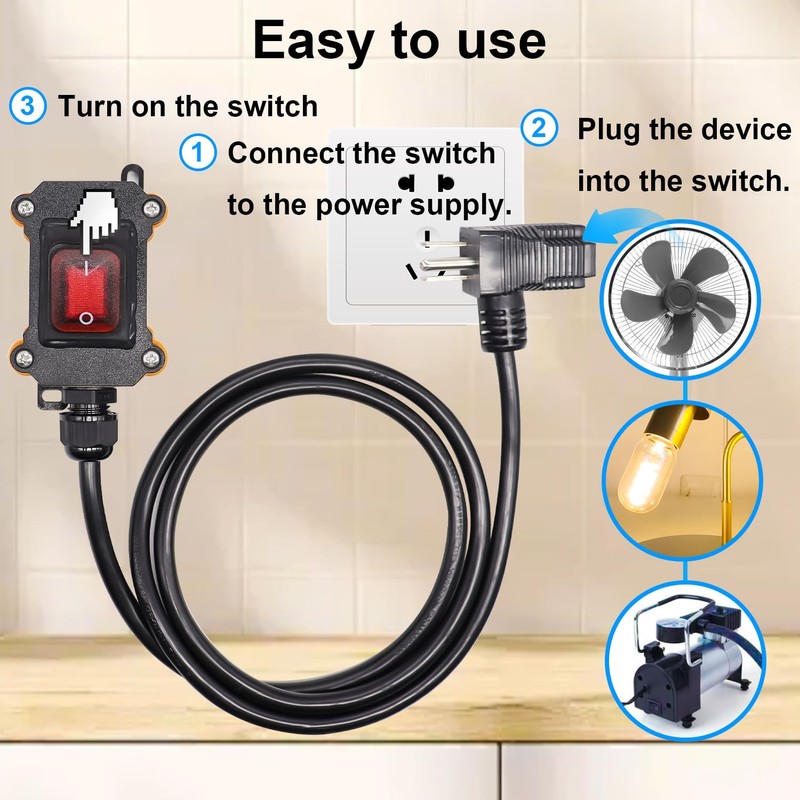 Easy to use

3 Turn on the switch

1 Connect the switch to the power supply.

2 Plug the device into the switch.