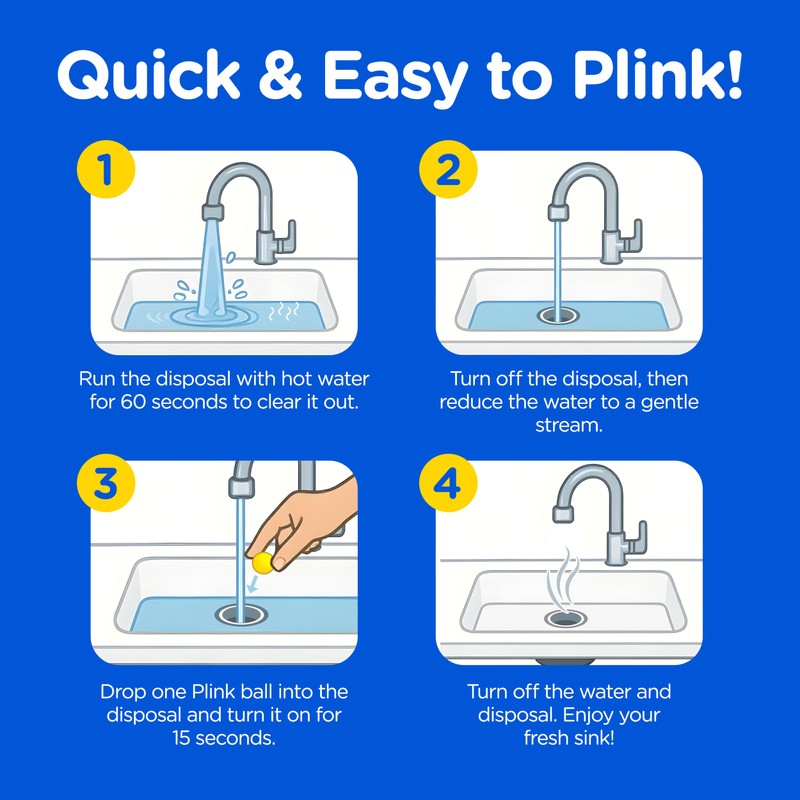 Quick & Easy to Plink!

1

Run the disposal with hot water for 60 seconds to clear it out.

2

Turn off the disposal, then reduce the water to a gentle stream.

3

Drop one Plink ball into the disposal and turn it on for 15 seconds.

4

Turn off the water and disposal. Enjoy your fresh sink!