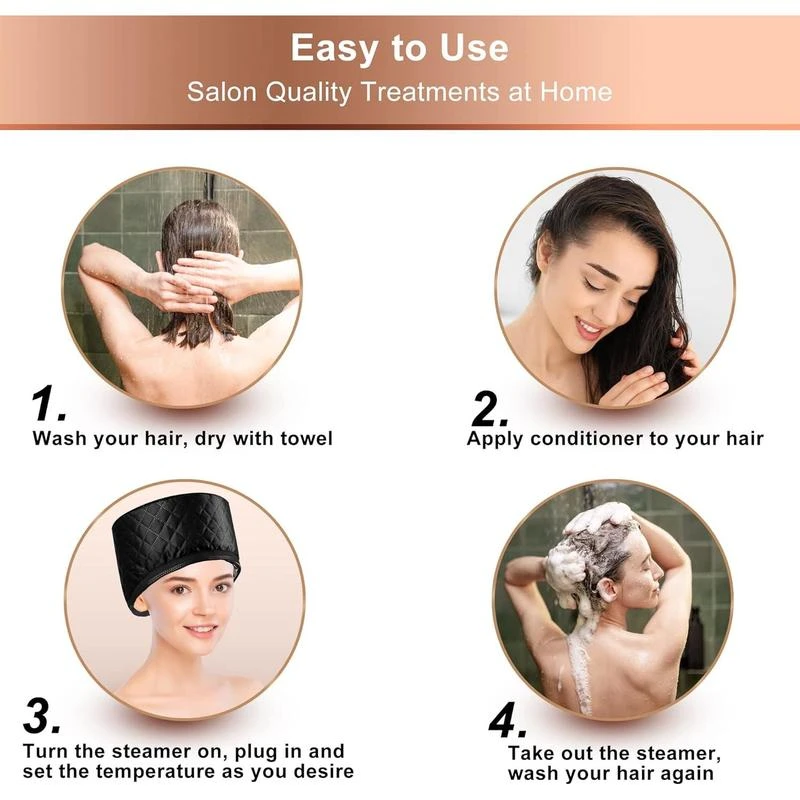 Easy to Use
Salon Quality Treatments at Home

1.
Wash your hair, dry with towel

2.
Apply conditioner to your hair

3.
Turn the steamer on, plug in and set the temperature as you desire

4.
Take out the steamer, wash your hair again